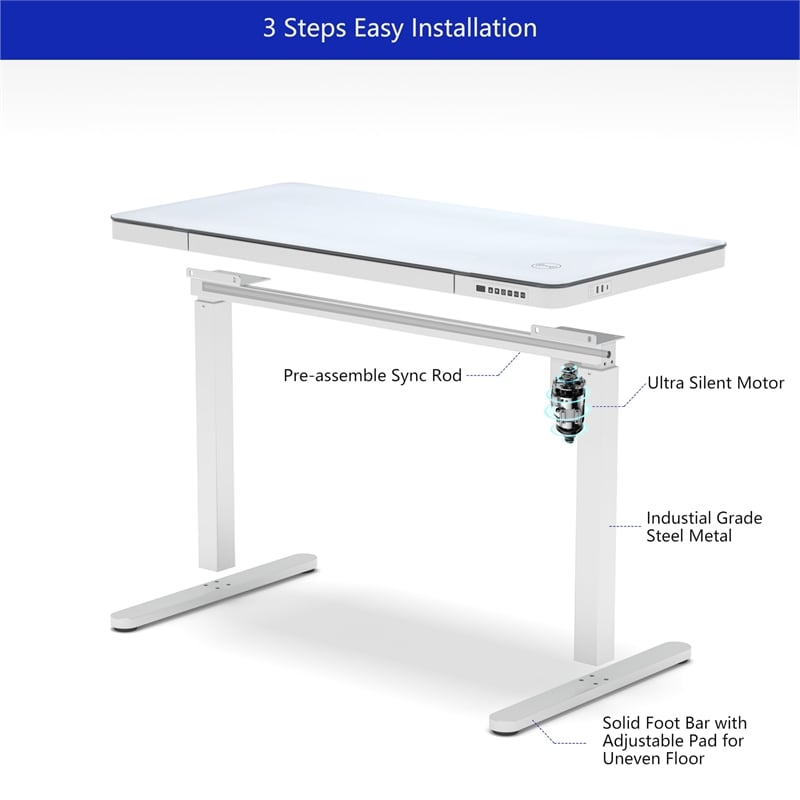 3 Steps Easy Installation

Pre-assemble Sync Rod

Ultra Silent Motor

Industial Grade Steel Metal

Solid Foot Bar with Adjustable Pad for Uneven Floor