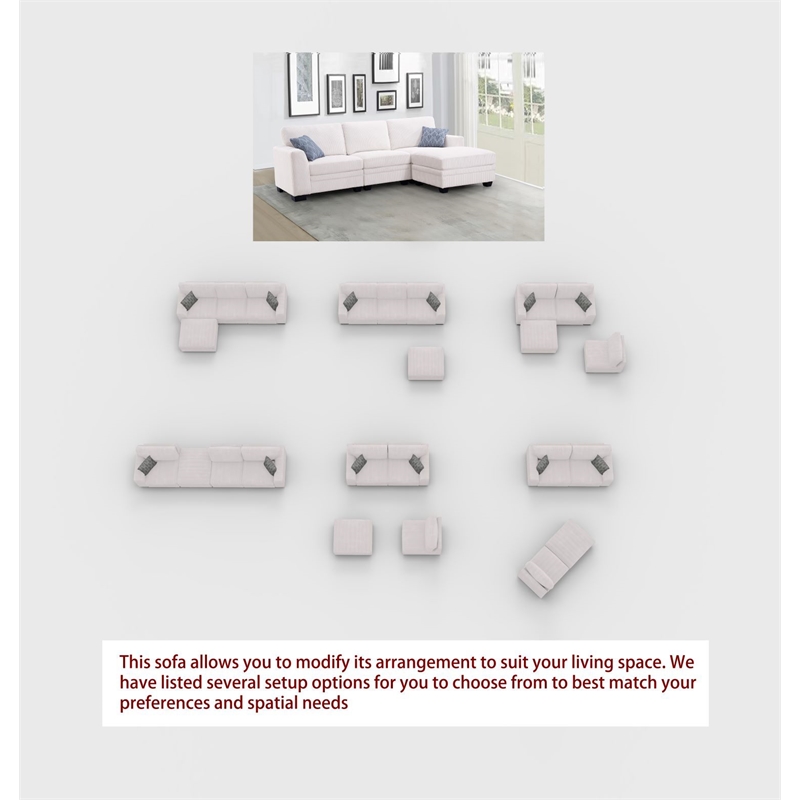 This sofa allows you to modify its arrangement to suit your living space. We have listed several setup options for you to choose from to best match your preferences and spatial needs