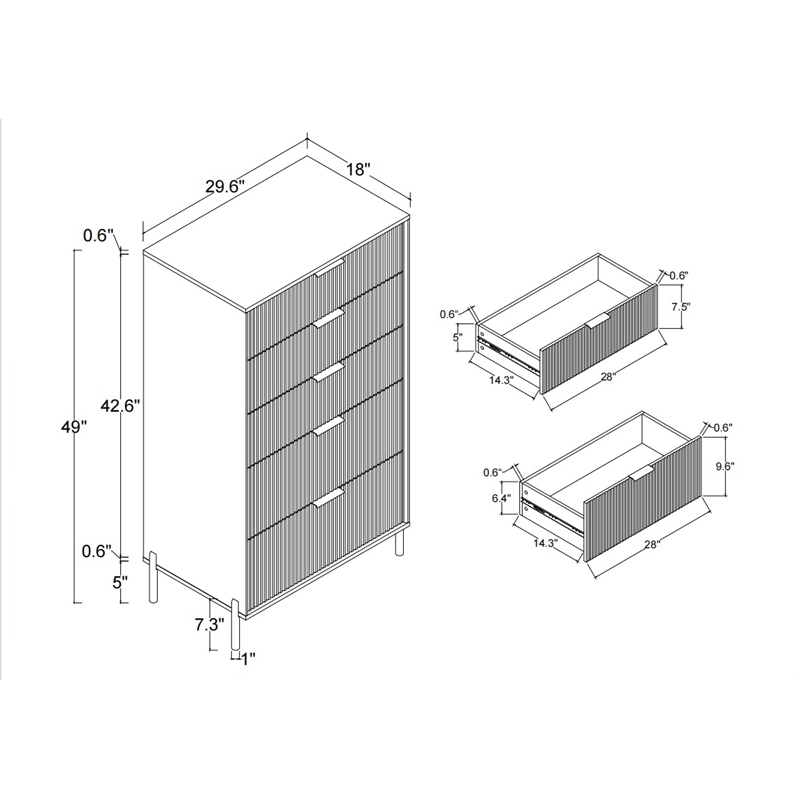 29.6"
18"
0.6"
49"
42.6"
0.6"
5"
7.3"
1"
0.6"
7.5"
0.6"
5"
14.3"
28"
0.6"
9.6"
0.6"
6.4"
14.3"
28"