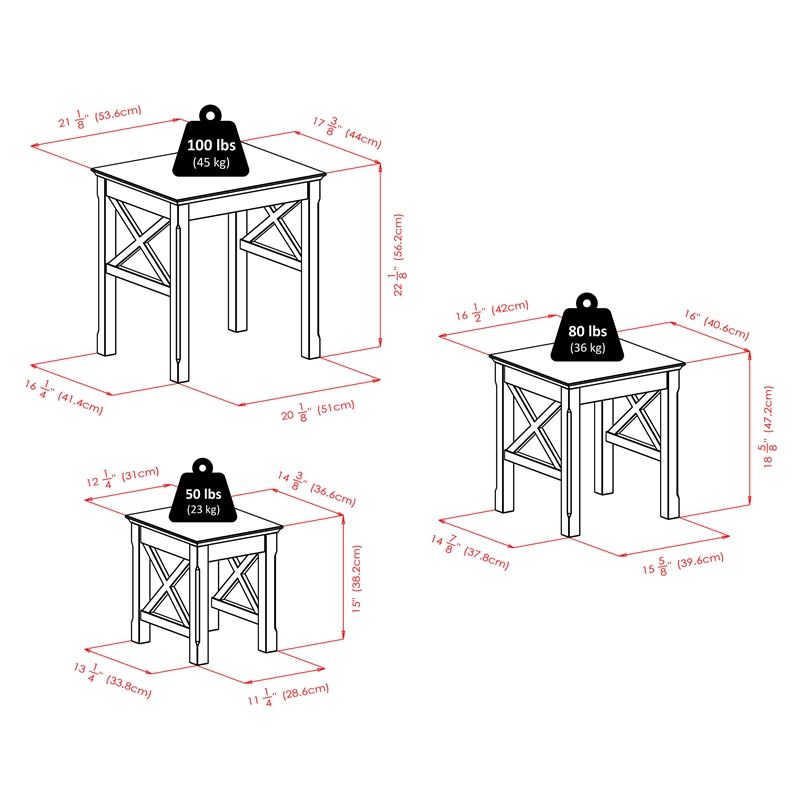 $21\frac{1}{8}$" (53.6cm)

100 lbs
(45 kg)

$17\frac{3}{8}$" (44cm)

$22\frac{1}{8}$" (56.2cm)

$16\frac{1}{4}$" (41.4cm)

$20\frac{1}{8}$" (51cm)

$16\frac{1}{2}$" (42cm)

80 lbs
(36 kg)

16" (40.6cm)

$18\frac{5}{8}$" (47.2cm)

$14\frac{7}{8}$" (37.8cm)

$15\frac{5}{8}$" (39.6cm)

$12\frac{1}{4}$" (31cm)

50 lbs
(23 kg)

$14\frac{3}{8}$" (36.6cm)

15" (38.2cm)

$13\frac{1}{4}$" (33.8cm)

$11\frac{1}{4}$" (28.6cm)