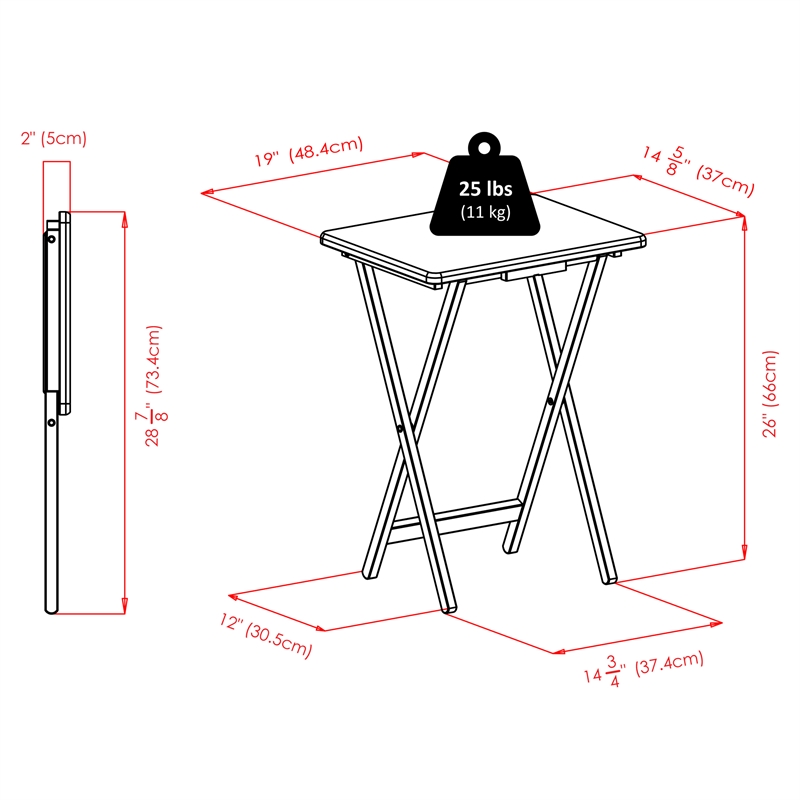 2" (5cm)

19" (48.4cm)

25 lbs
(11 kg)

$14\frac{5}{8}$" (37cm)

$28\frac{7}{8}$" (73.4cm)

26" (66cm)

12" (30.5cm)

$14\frac{3}{4}$" (37.4cm)