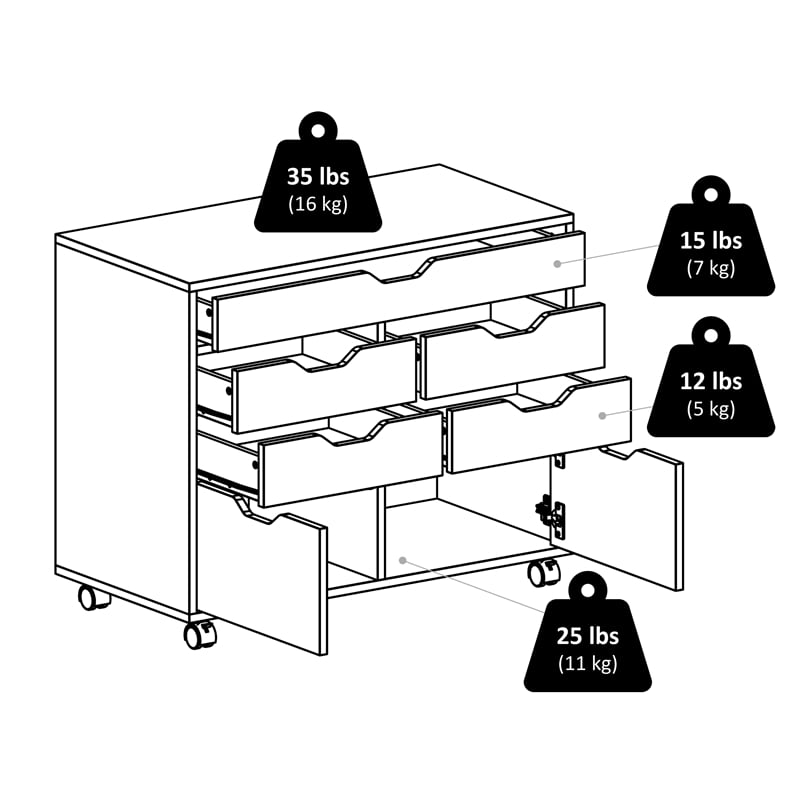 35 lbs
(16 kg)

15 lbs
(7 kg)

12 lbs
(5 kg)

25 lbs
(11 kg)