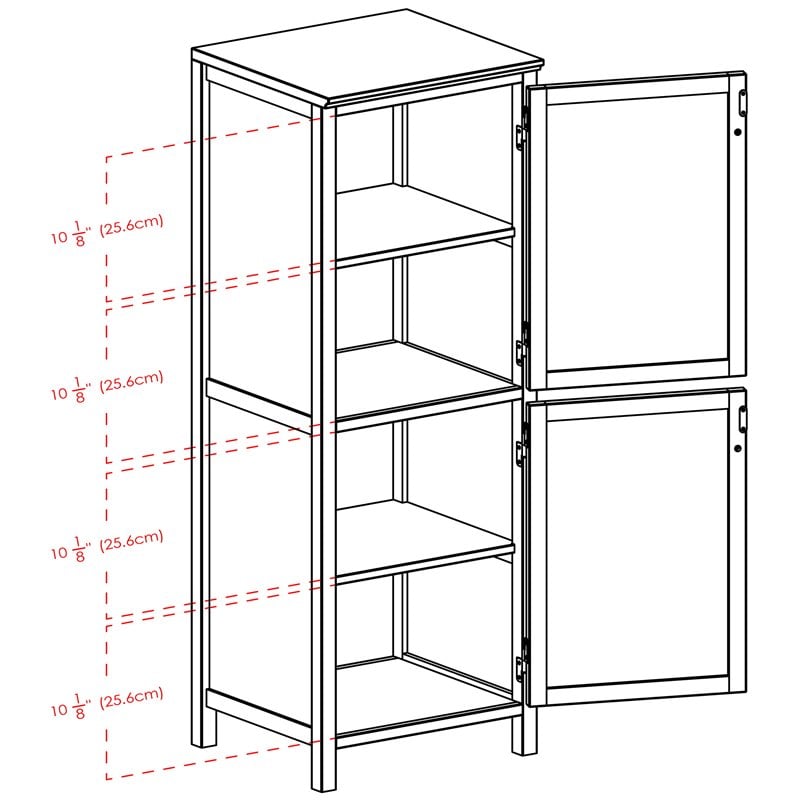 $10\frac{1}{8}$" (25.6cm)

$10\frac{1}{8}$" (25.6cm)

$10\frac{1}{8}$" (25.6cm)

$10\frac{1}{8}$" (25.6cm)