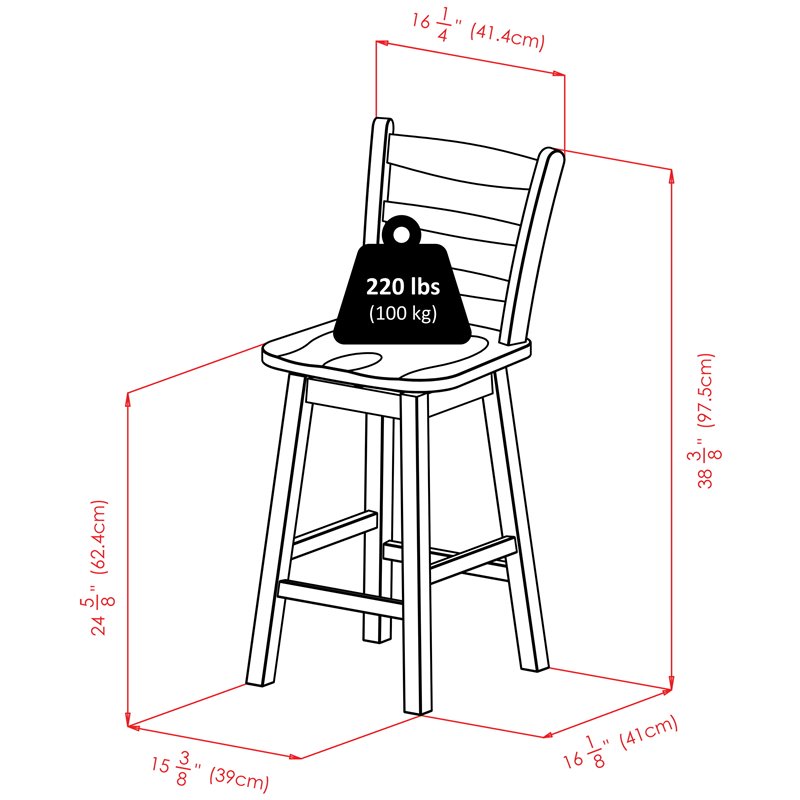 $16\frac{1}{4}$" (41.4cm)

220 lbs
(100 kg)

$38\frac{3}{8}$" (97.5cm)

$24\frac{5}{8}$" (62.4cm)

$15\frac{3}{8}$" (39cm)

$16\frac{1}{8}$" (41cm)