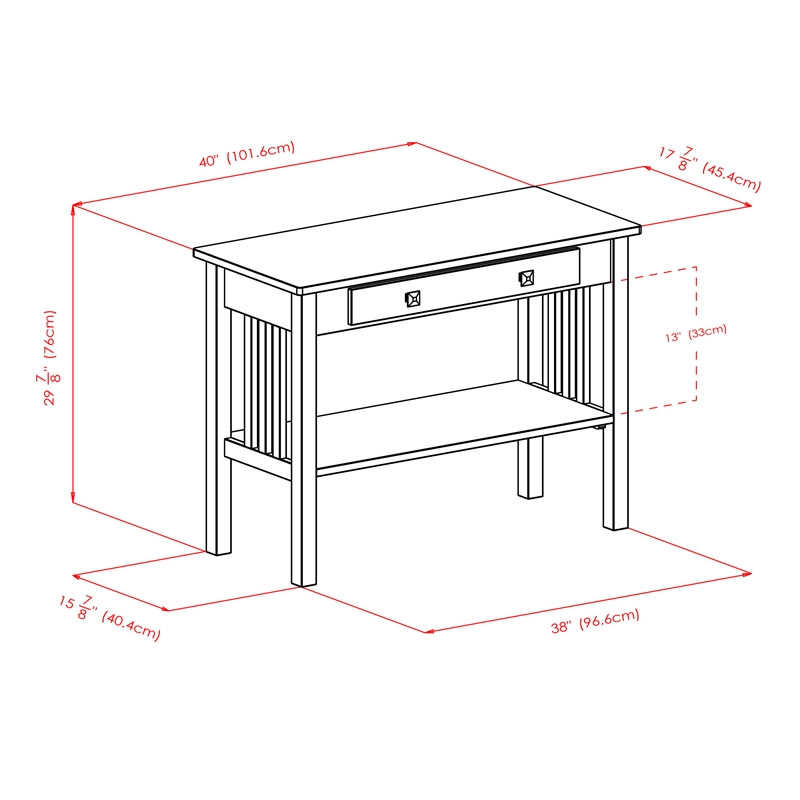 40'' (101.6cm)

17 $\frac{7}{8}$'' (45.4cm)

29 $\frac{7}{8}$'' (76cm)

13'' (33cm)

15 $\frac{7}{8}$'' (40.4cm)

38'' (96.6cm)