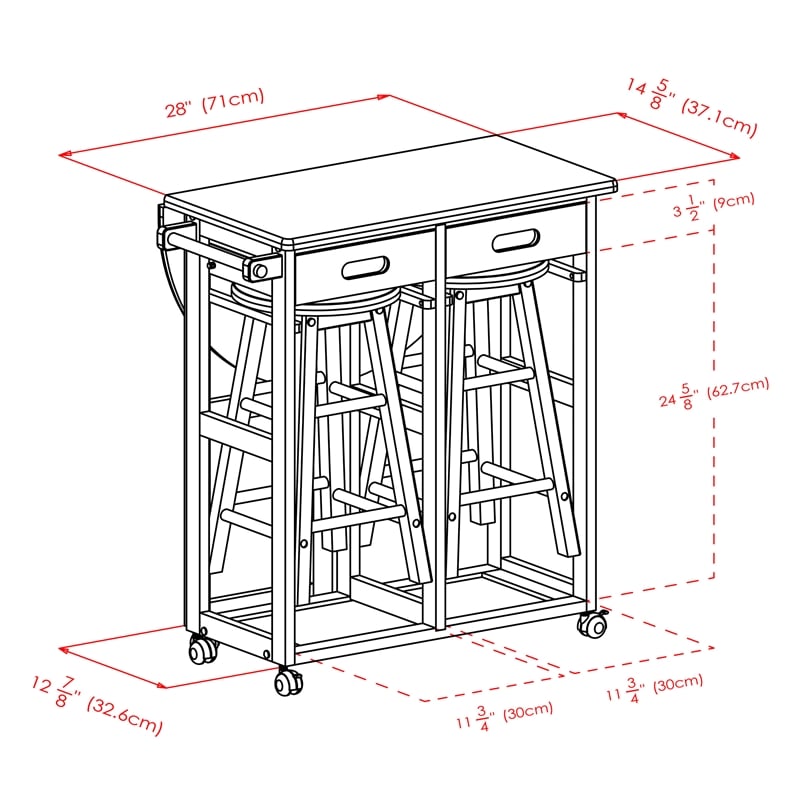 28" (71cm)

$14\frac{5}{8}$" (37.1cm)

$3\frac{1}{2}$" (9cm)

$24\frac{5}{8}$" (62.7cm)

$12\frac{7}{8}$" (32.6cm)

$11\frac{3}{4}$" (30cm)

$11\frac{3}{4}$" (30cm)