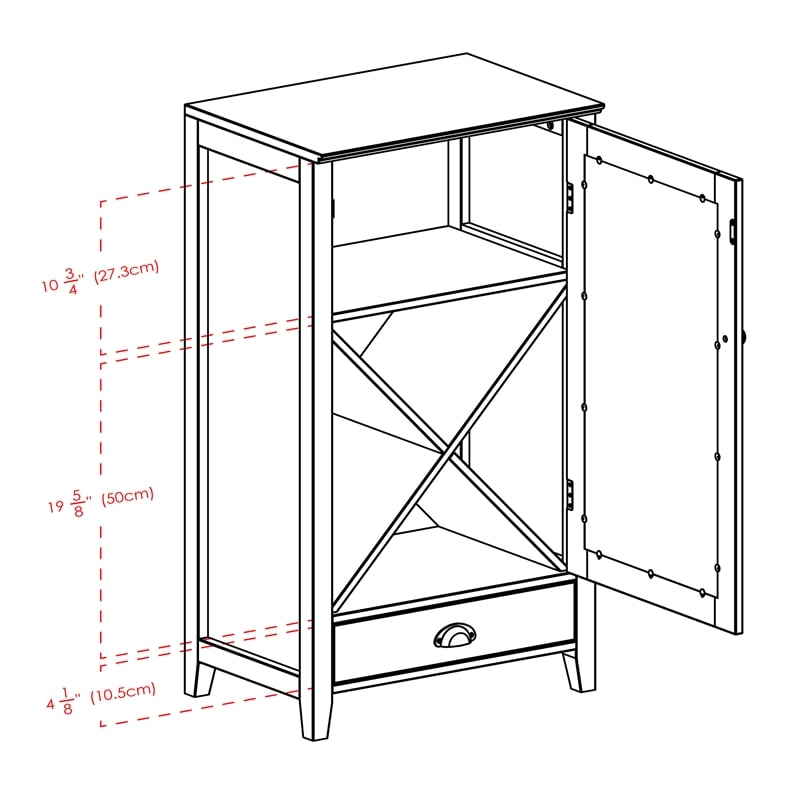 $10\frac{3}{4}$" (27.3cm)

$19\frac{5}{8}$" (50cm)

$4\frac{1}{8}$" (10.5cm)