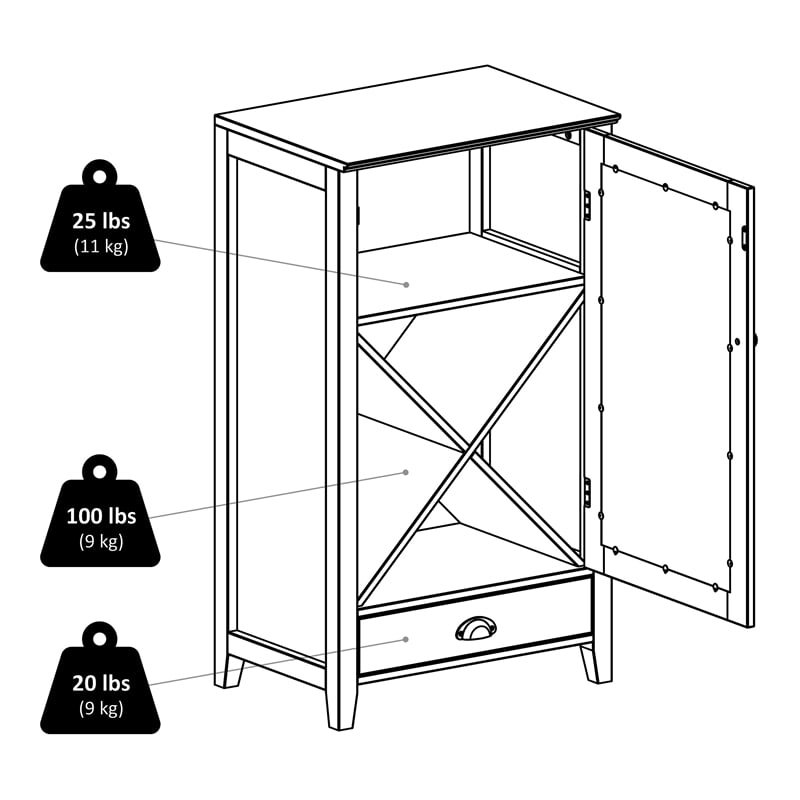 25 lbs
(11 kg)

100 lbs
(9 kg)

20 lbs
(9 kg)