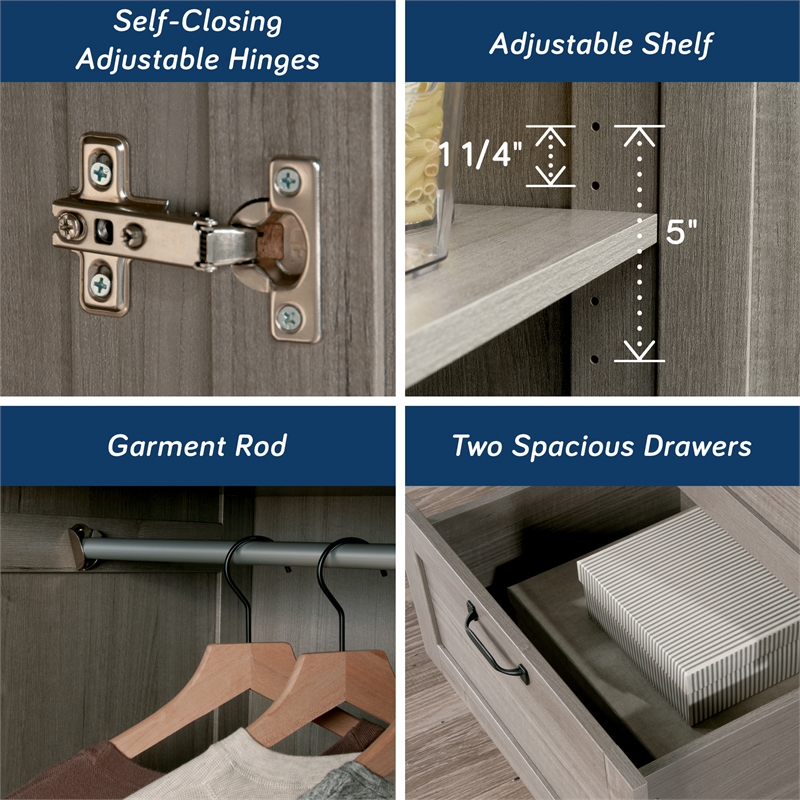 Self-Closing Adjustable Hinges

Adjustable Shelf

1 1/4"

5"

Garment Rod

Two Spacious Drawers