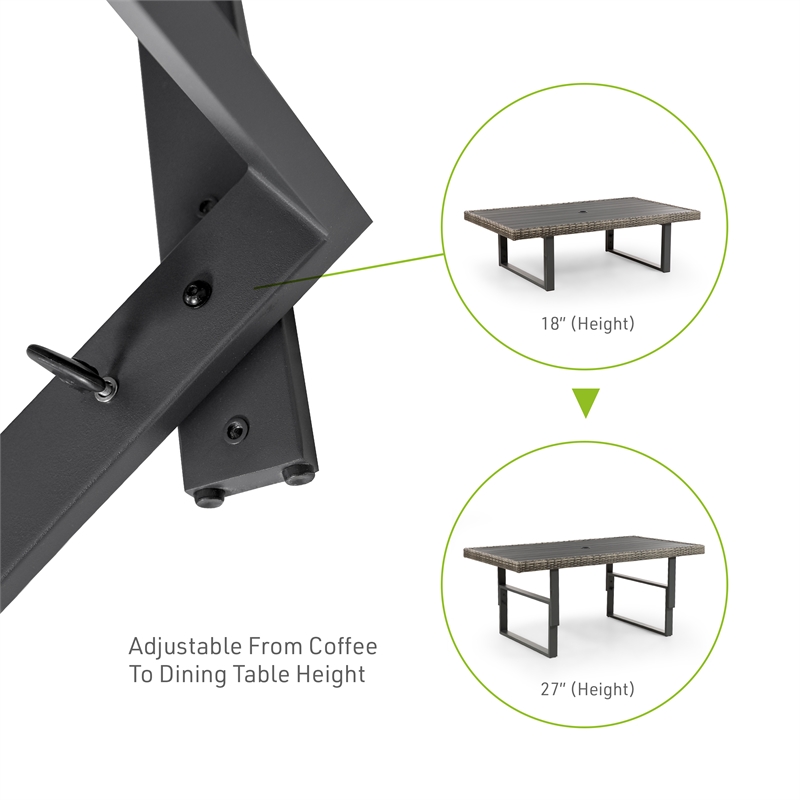 18" (Height)

27" (Height)

Adjustable From Coffee To Dining Table Height