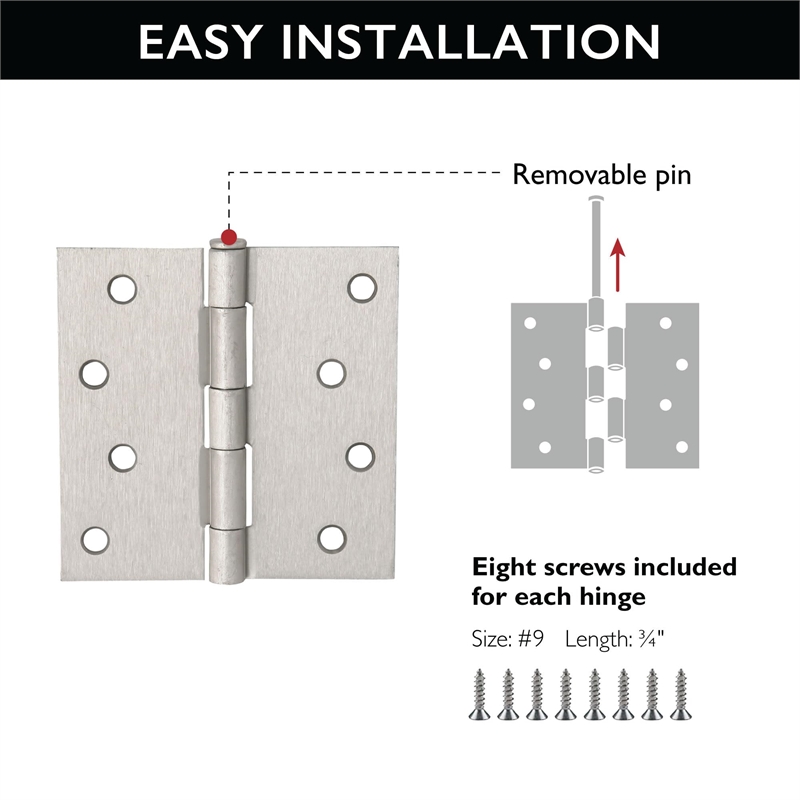 EASY INSTALLATION

Removable pin

Eight screws included for each hinge

Size: #9 Length: ¾"