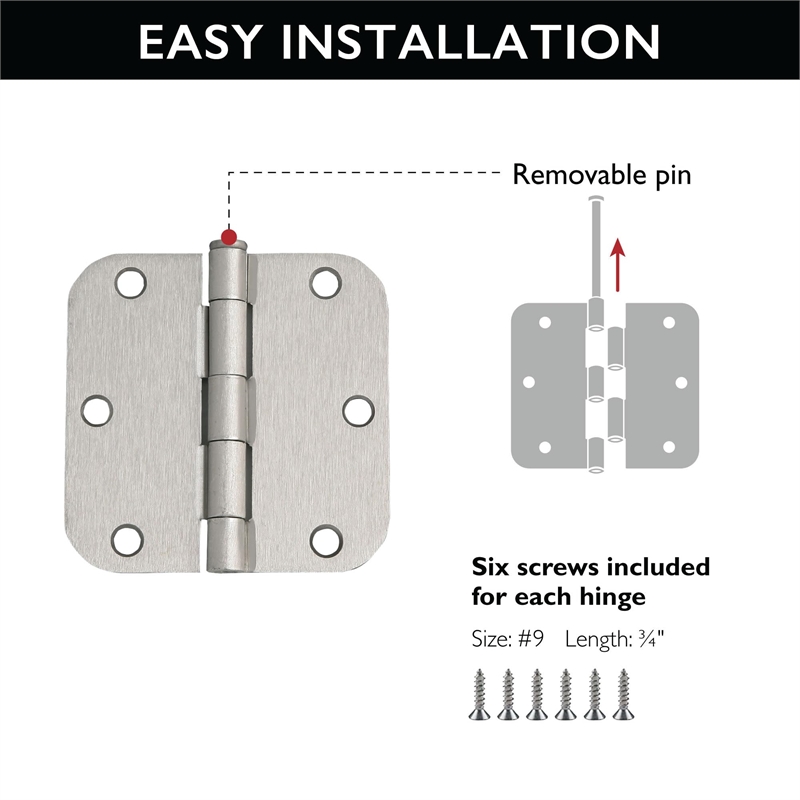 EASY INSTALLATION

Removable pin

Six screws included for each hinge

Size: #9 Length: ¾"