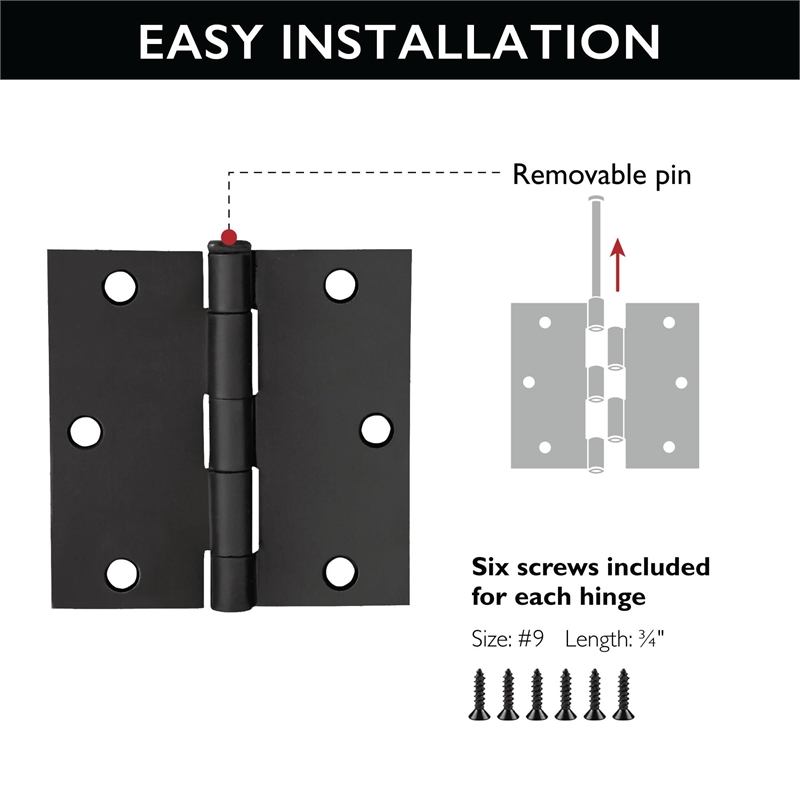 EASY INSTALLATION

Removable pin

Six screws included for each hinge

Size: #9 Length: ¾"