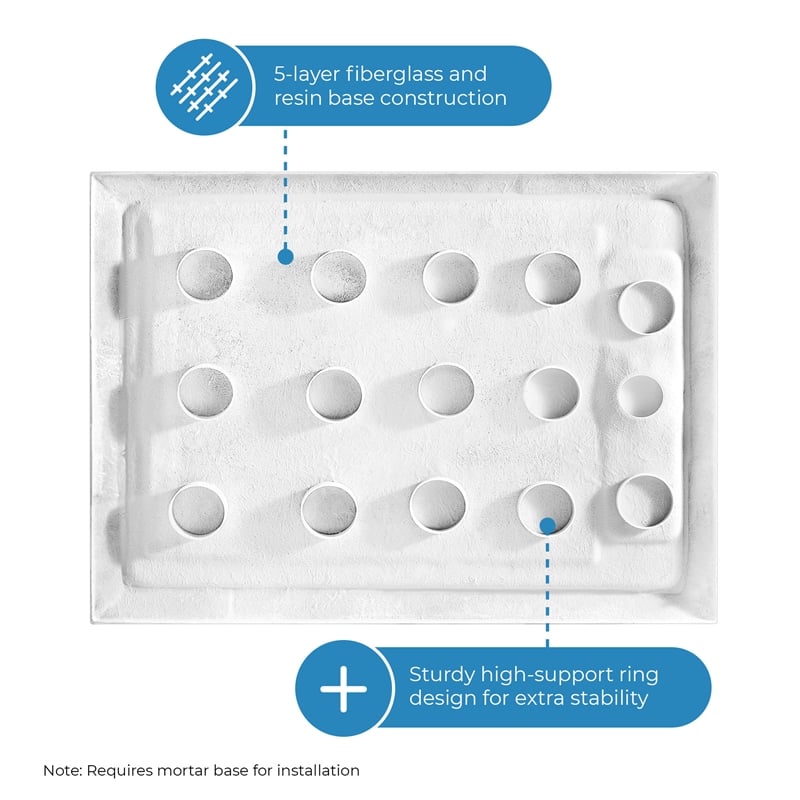 5-layer fiberglass and resin base construction

Sturdy high-support ring design for extra stability

Note: Requires mortar base for installation