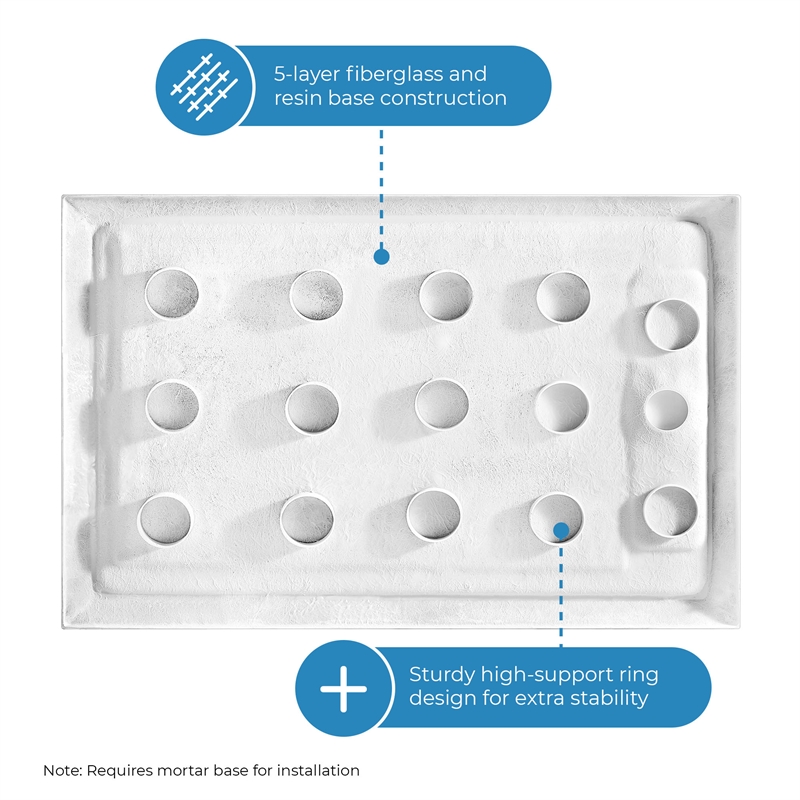 5-layer fiberglass and resin base construction

Sturdy high-support ring design for extra stability

Note: Requires mortar base for installation