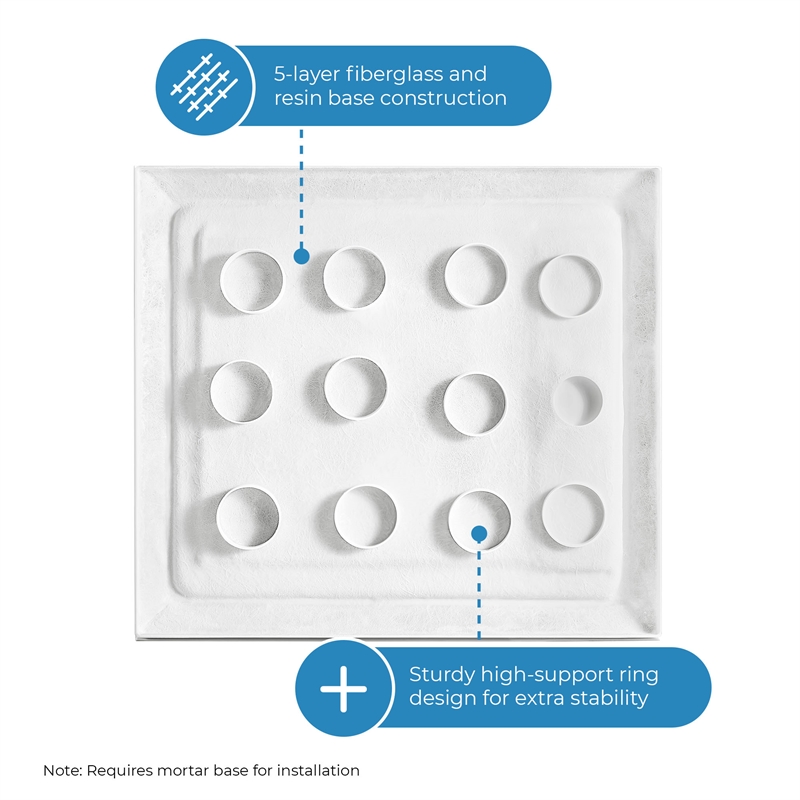 5-layer fiberglass and resin base construction

Sturdy high-support ring design for extra stability

Note: Requires mortar base for installation