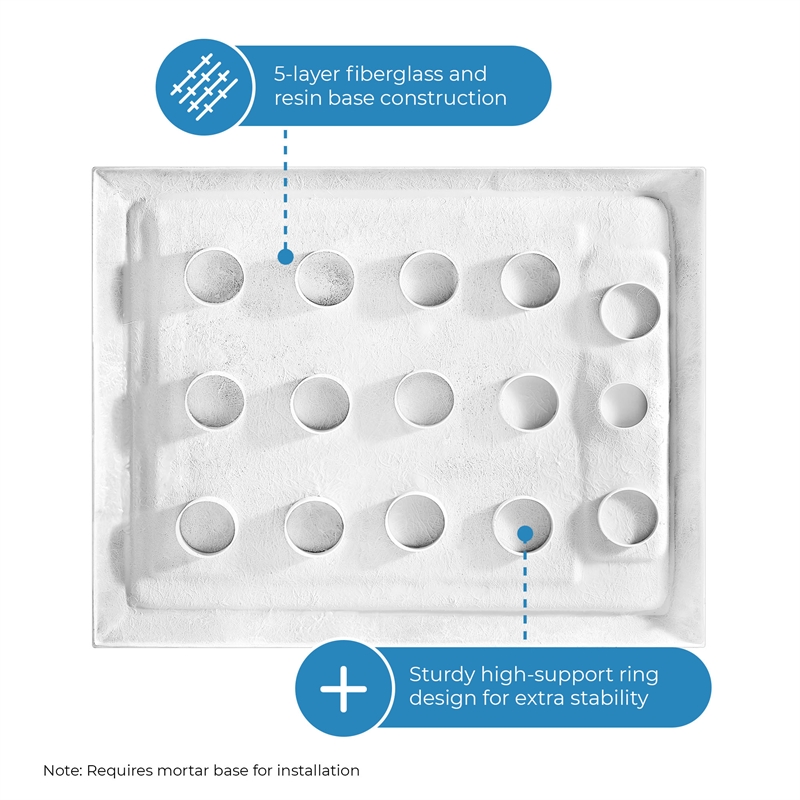 5-layer fiberglass and resin base construction

Sturdy high-support ring design for extra stability

Note: Requires mortar base for installation