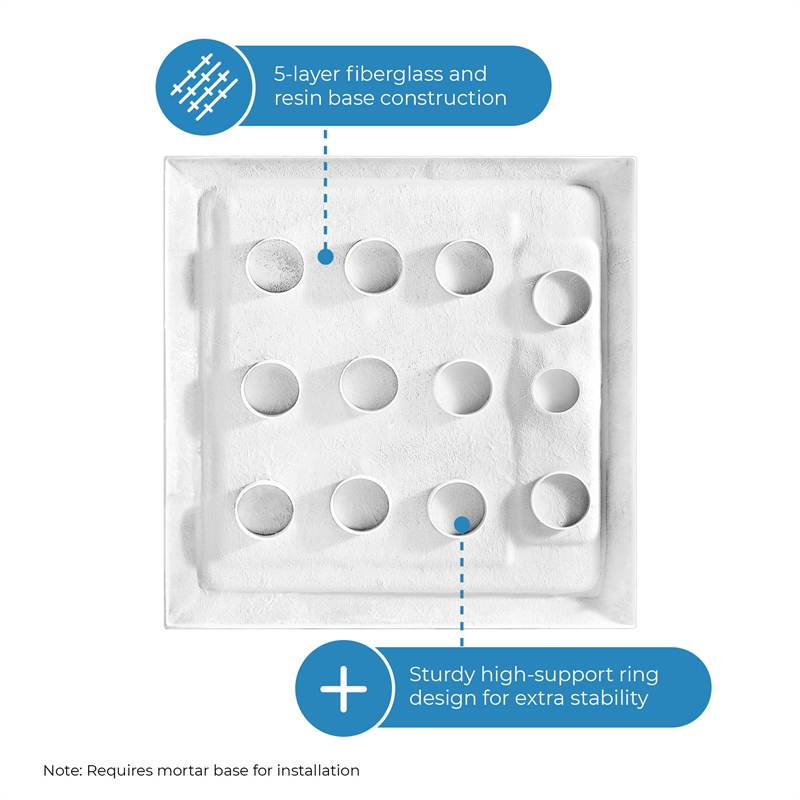 5-layer fiberglass and resin base construction

Sturdy high-support ring design for extra stability

Note: Requires mortar base for installation