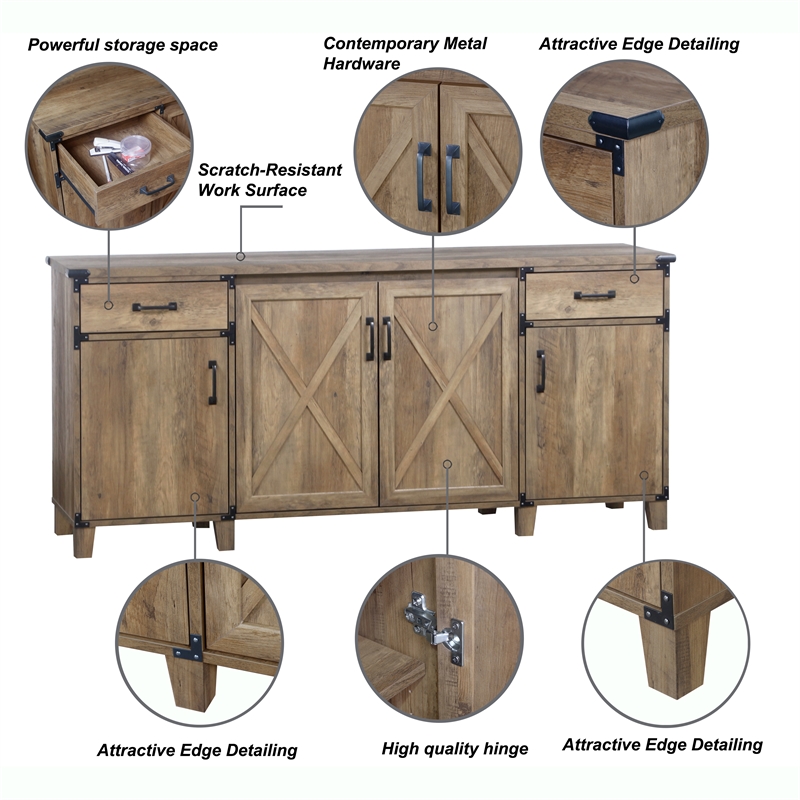 Powerful storage space

Contemporary Metal Hardware

Attractive Edge Detailing

Scratch-Resistant Work Surface

Attractive Edge Detailing

High quality hinge

Attractive Edge Detailing