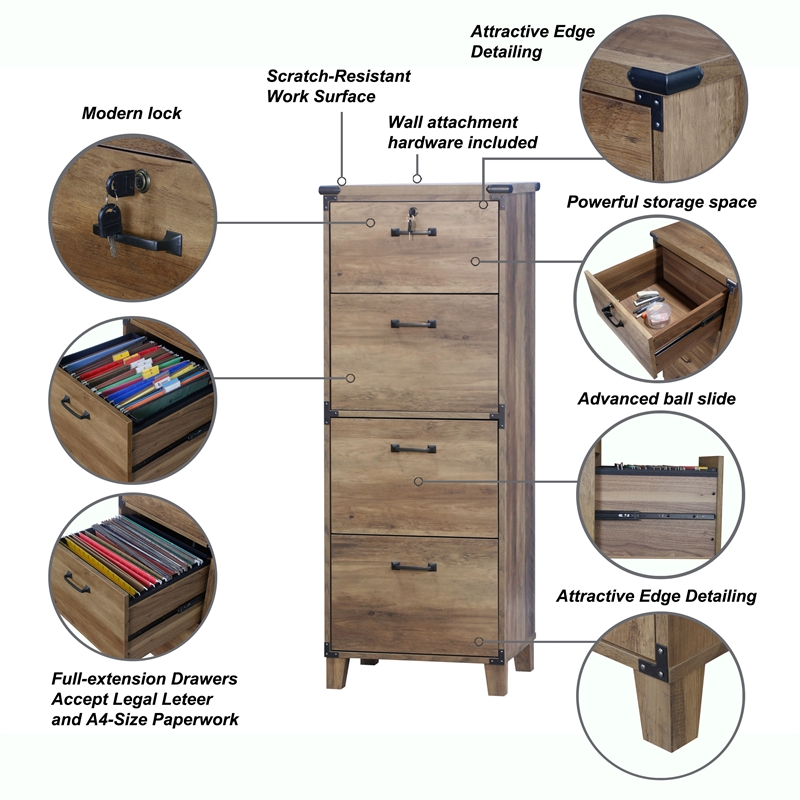 Attractive Edge Detailing

Scratch-Resistant Work Surface

Modern lock

Wall attachment hardware included

Powerful storage space

Advanced ball slide

Attractive Edge Detailing

Full-extension Drawers Accept Legal Leteer and A4-Size Paperwork