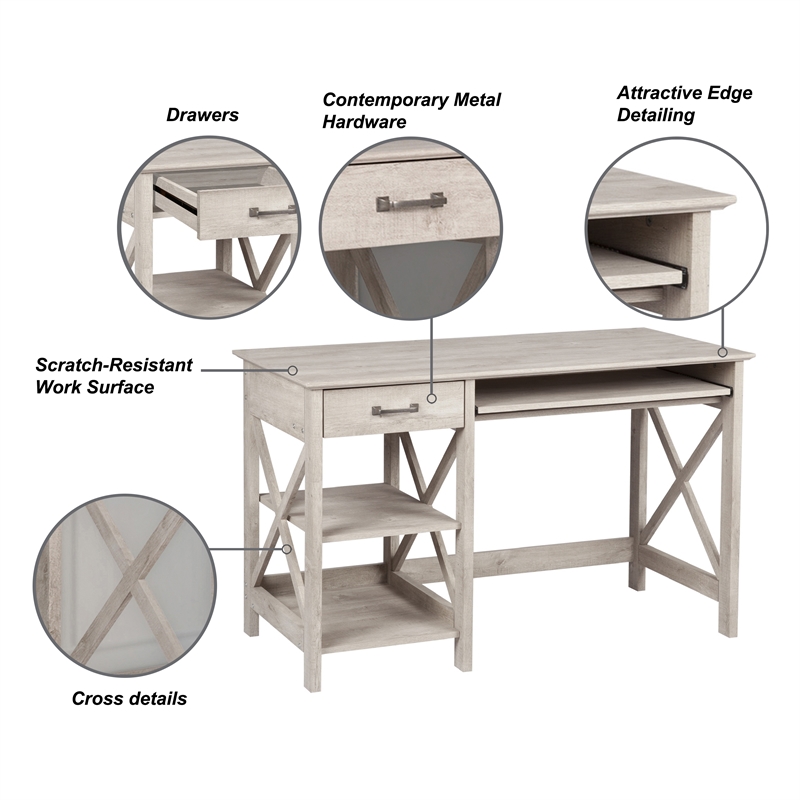 Drawers

Contemporary Metal Hardware

Attractive Edge Detailing

Scratch-Resistant Work Surface

Cross details