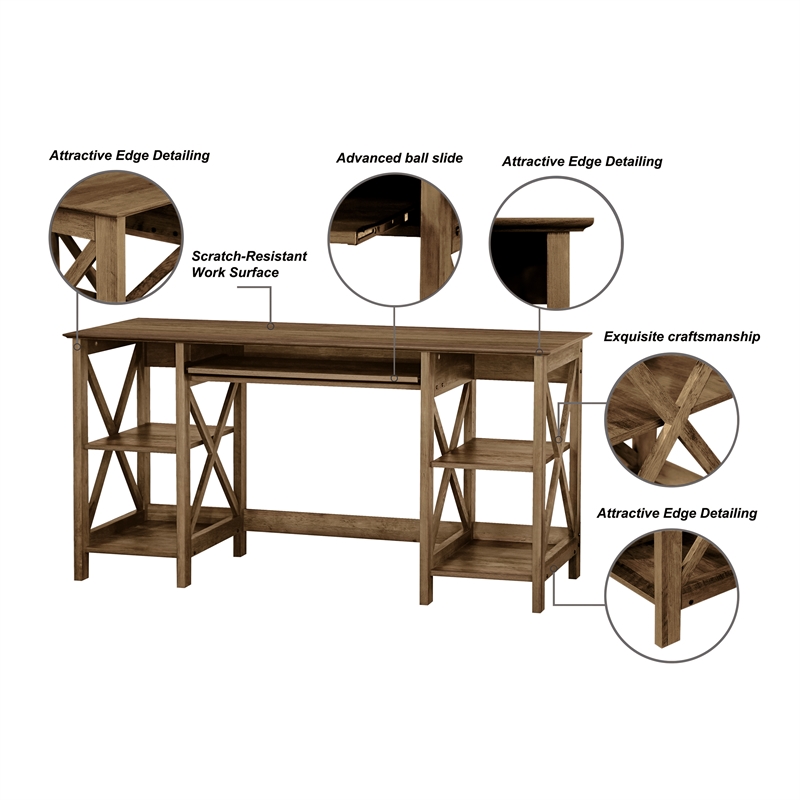 Attractive Edge Detailing

Advanced ball slide

Attractive Edge Detailing

Scratch-Resistant Work Surface

Exquisite craftsmanship

Attractive Edge Detailing