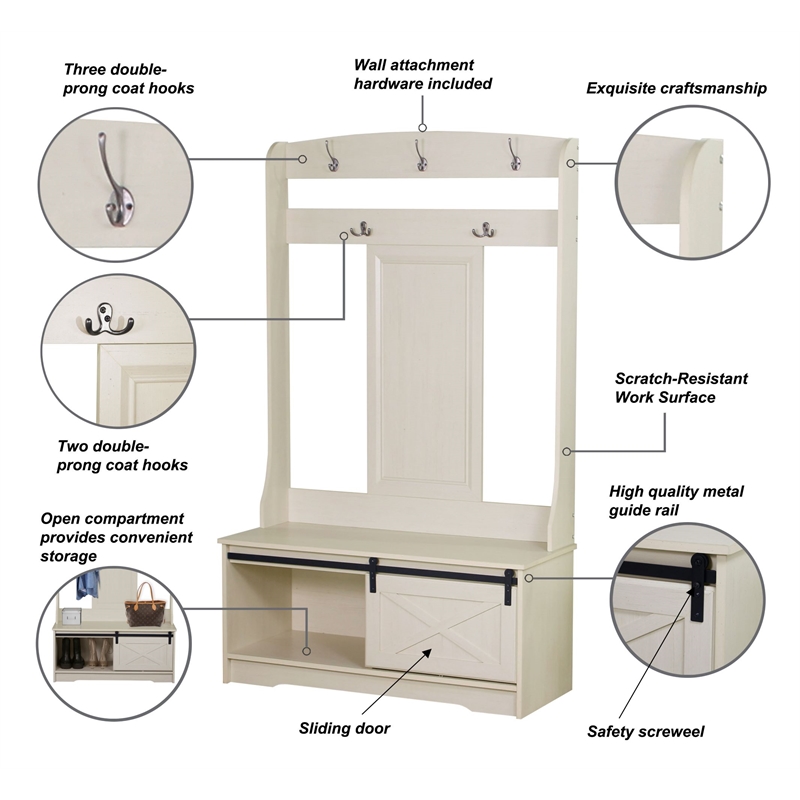 Three double-prong coat hooks

Wall attachment hardware included

Exquisite craftsmanship

Scratch-Resistant Work Surface

Two double-prong coat hooks

High quality metal guide rail

Open compartment provides convenient storage

Sliding door

Safety screweel