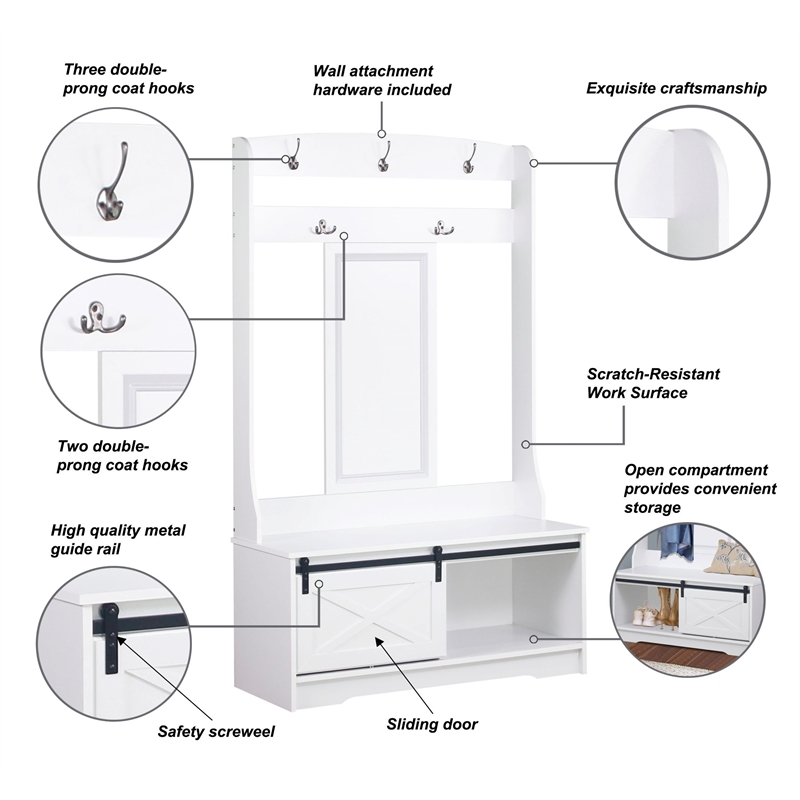 Three double-prong coat hooks

Wall attachment hardware included

Exquisite craftsmanship

Scratch-Resistant Work Surface

Two double-prong coat hooks

Open compartment provides convenient storage

High quality metal guide rail

Safety screweel

Sliding door