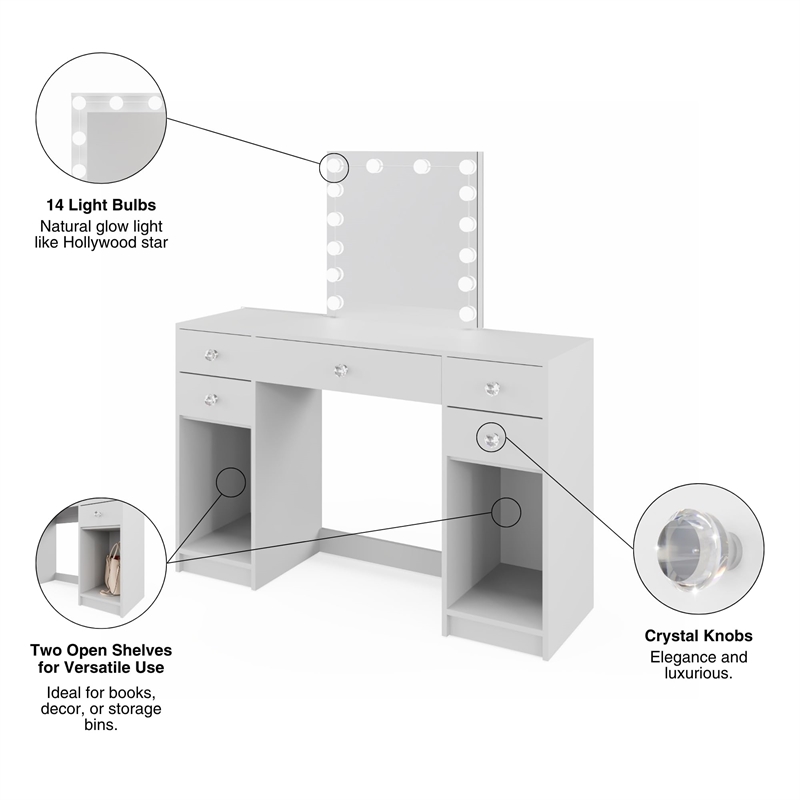 14 Light Bulbs
Natural glow light like Hollywood star

Two Open Shelves for Versatile Use
Ideal for books, decor, or storage bins.

Crystal Knobs
Elegance and luxurious.