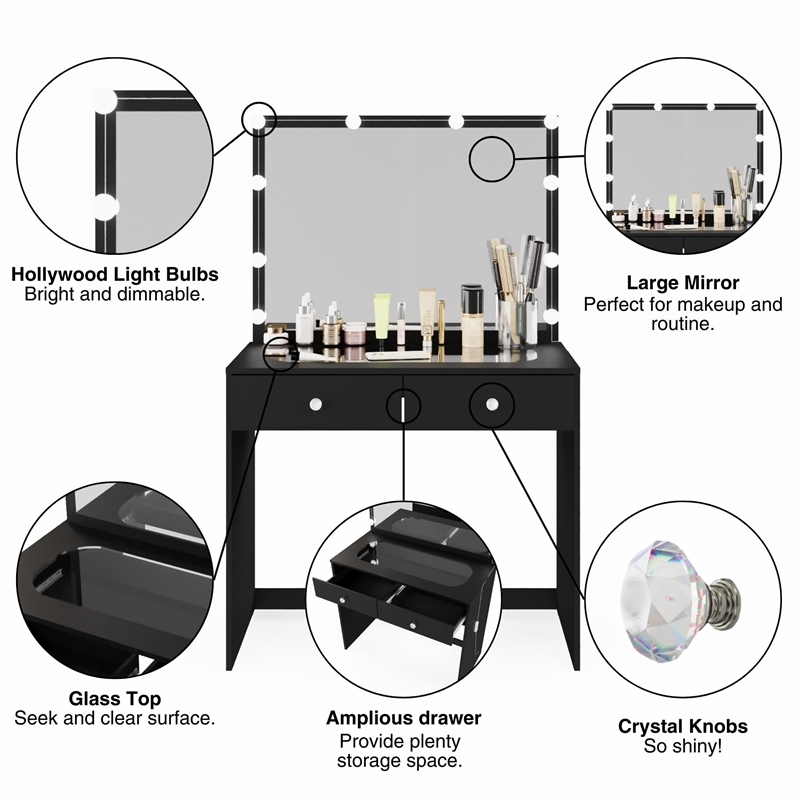 Hollywood Light Bulbs
Bright and dimmable.

Large Mirror
Perfect for makeup and routine.

Glass Top
Seek and clear surface.

Amplious drawer
Provide plenty storage space.

Crystal Knobs
So shiny!