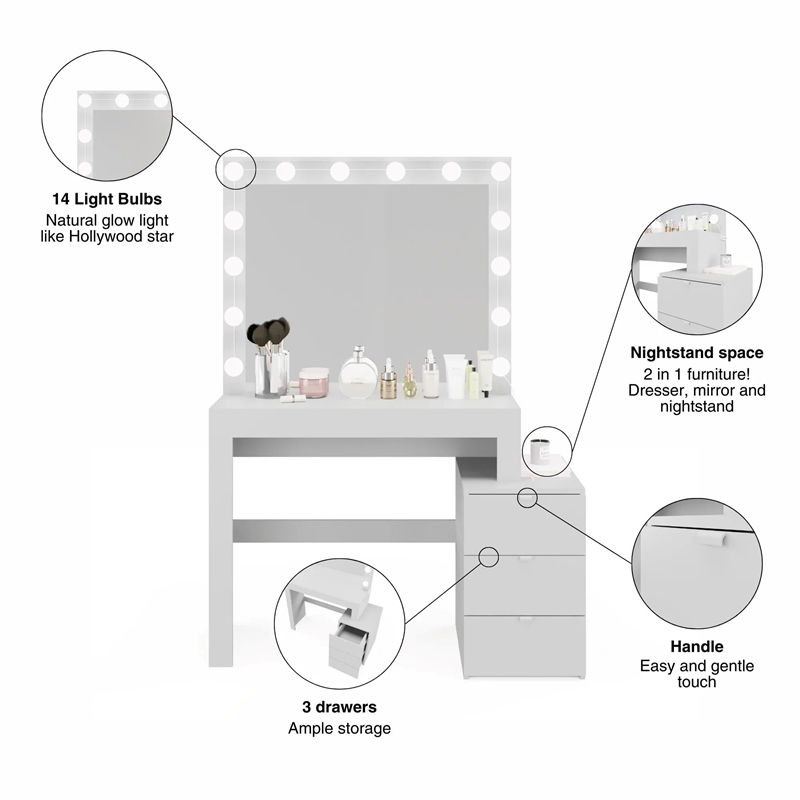 14 Light Bulbs
Natural glow light like Hollywood star

Nightstand space
2 in 1 furniture! Dresser, mirror and nightstand

Handle
Easy and gentle touch

3 drawers
Ample storage