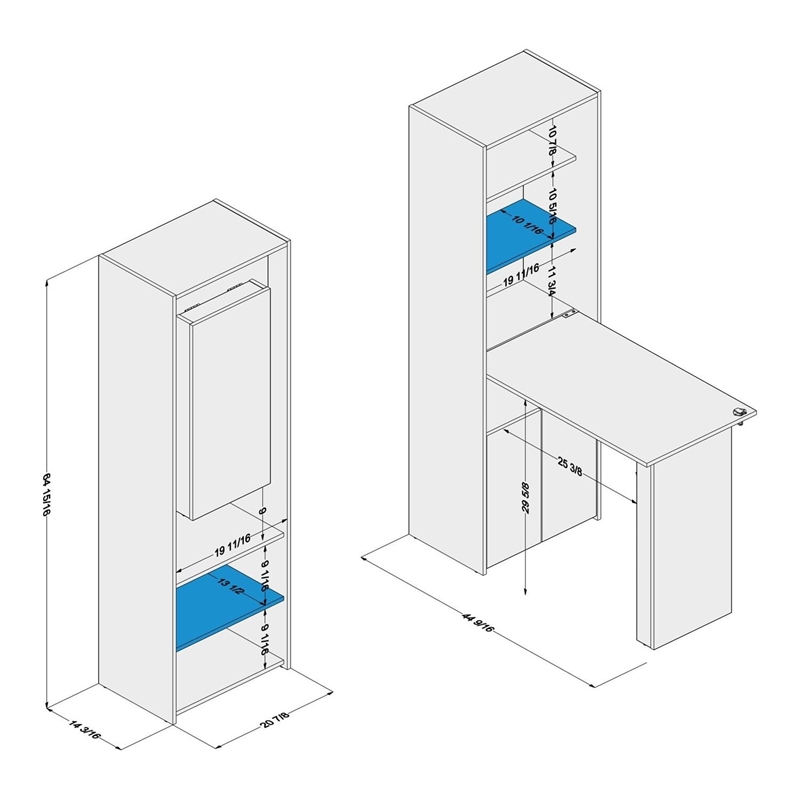 64 15/16
8
19 11/16
9 1/16
13 1/2
9 1/16
14 3/16
20 7/8
10 7/8
10 5/16
10 1/16
19 11/16
11 3/4
25 3/8
29 5/8
44 9/16