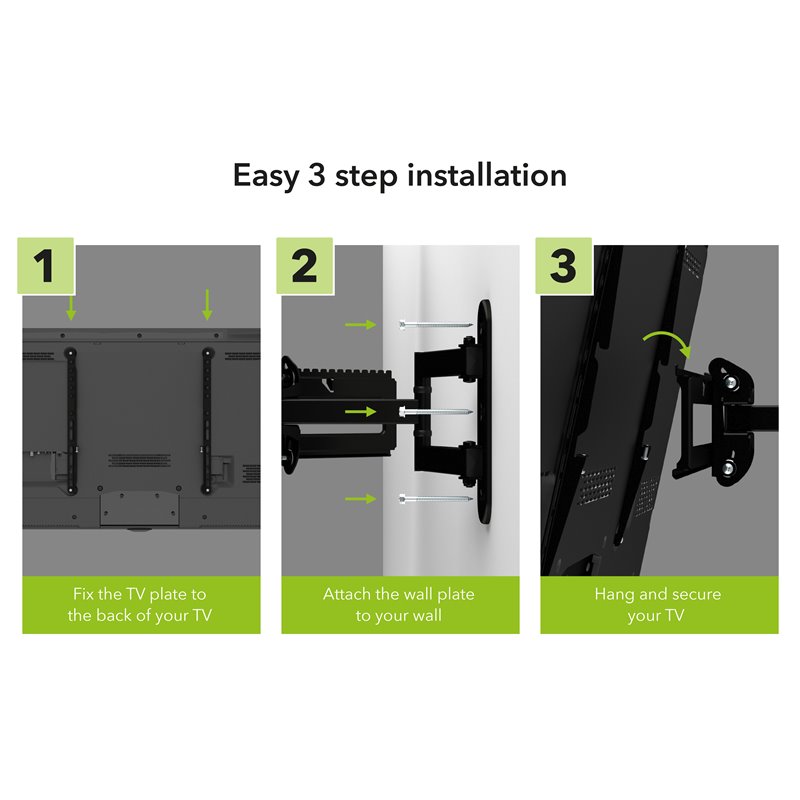 Easy 3 step installation

1

Fix the TV plate to the back of your TV

2

Attach the wall plate to your wall

3

Hang and secure your TV