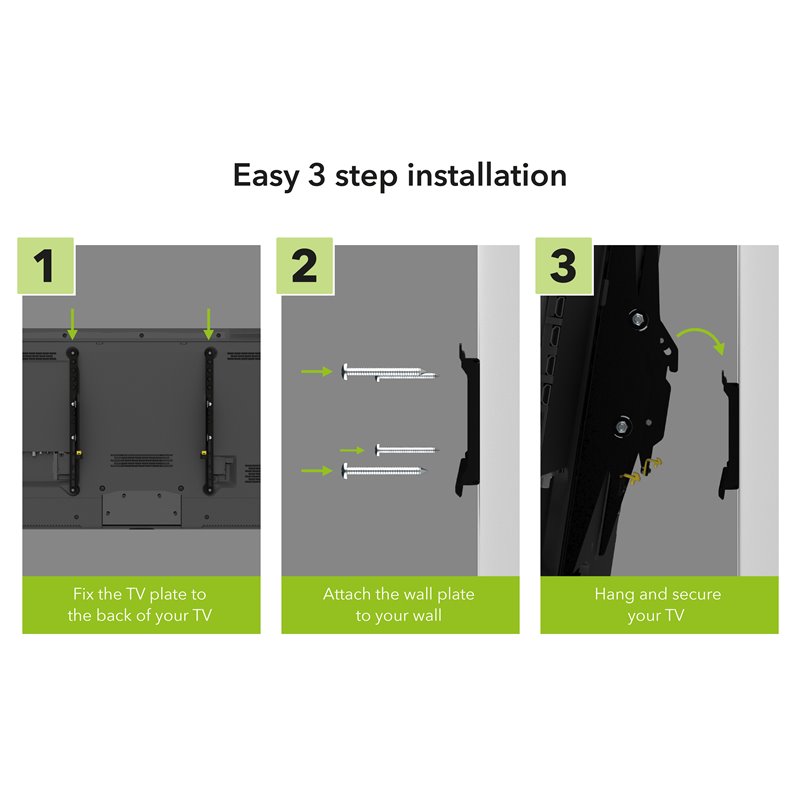 Easy 3 step installation

1

Fix the TV plate to the back of your TV

2

Attach the wall plate to your wall

3

Hang and secure your TV