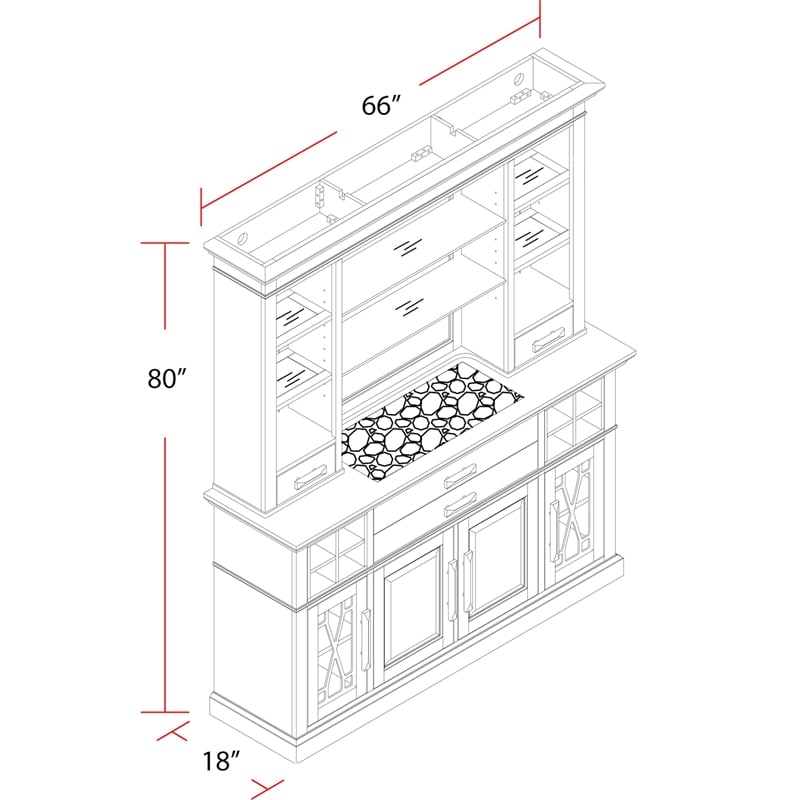 66″

80″

18″