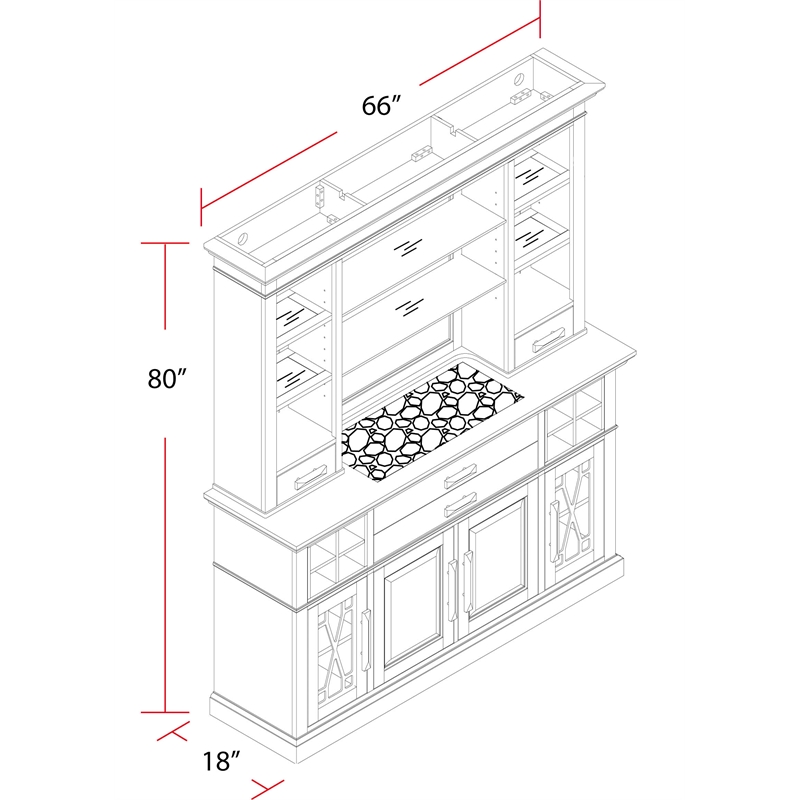 66″

80″

18″