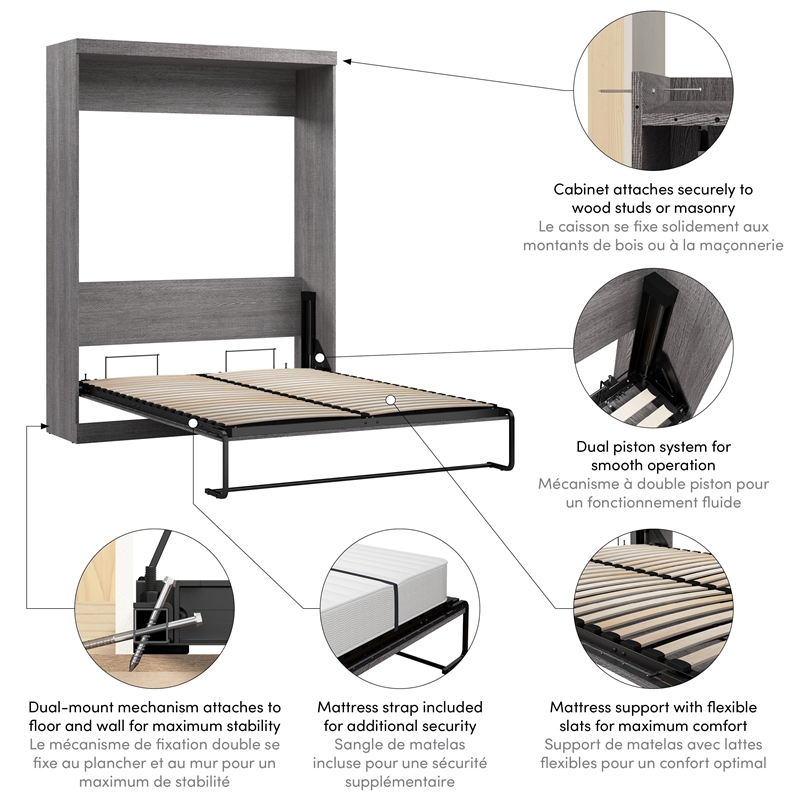 Cabinet attaches securely to wood studs or masonry
Le caisson se fixe solidement aux montants de bois ou à la maçonnerie

Dual piston system for smooth operation
Mécanisme à double piston pour un fonctionnement fluide

Dual-mount mechanism attaches to floor and wall for maximum stability
Le mécanisme de fixation double se fixe au plancher et au mur pour un maximum de stabilité

Mattress strap included for additional security
Sangle de matelas incluse pour une sécurité supplémentaire

Mattress support with flexible slats for maximum comfort
Support de matelas avec lattes flexibles pour un confort optimal