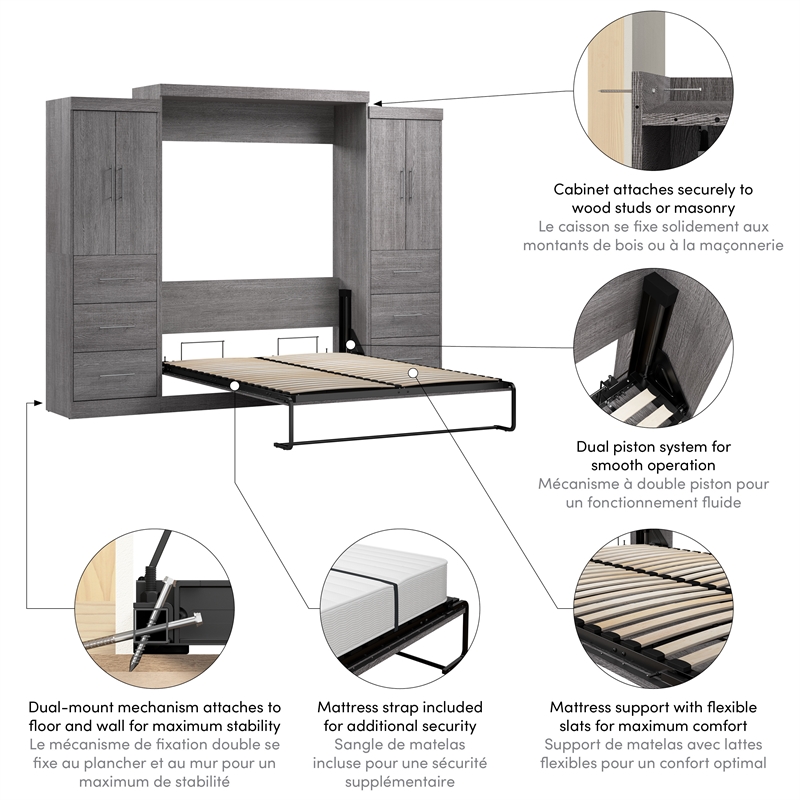 Cabinet attaches securely to wood studs or masonry
Le caisson se fixe solidement aux montants de bois ou à la maçonnerie

Dual piston system for smooth operation
Mécanisme à double piston pour un fonctionnement fluide

Dual-mount mechanism attaches to floor and wall for maximum stability
Le mécanisme de fixation double se fixe au plancher et au mur pour un maximum de stabilité

Mattress strap included for additional security
Sangle de matelas incluse pour une sécurité supplémentaire

Mattress support with flexible slats for maximum comfort
Support de matelas avec lattes flexibles pour un confort optimal