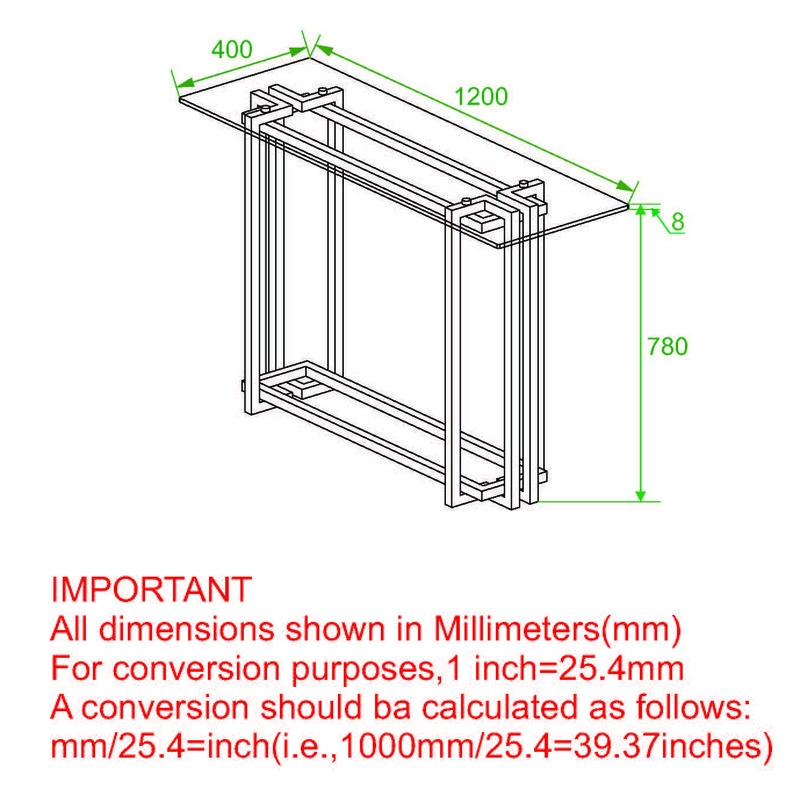 400
1200
8
780

IMPORTANT
All dimensions shown in Millimeters(mm)
For conversion purposes,1 inch=25.4mm
A conversion should ba calculated as follows:
mm/25.4=inch(i.e.,1000mm/25.4=39.37inches)