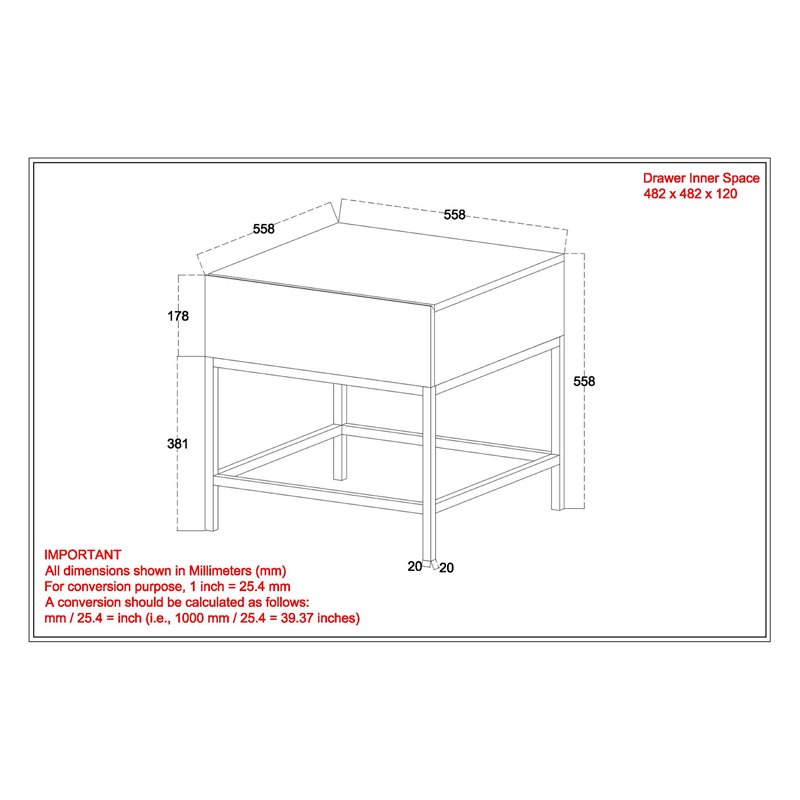 Drawer Inner Space
482 x 482 x 120

558

558

178

558

381

20 20

IMPORTANT
All dimensions shown in Millimeters (mm)
For conversion purpose, 1 inch = 25.4 mm
A conversion should be calculated as follows:
mm / 25.4 = inch (i.e., 1000 mm / 25.4 = 39.37 inches)