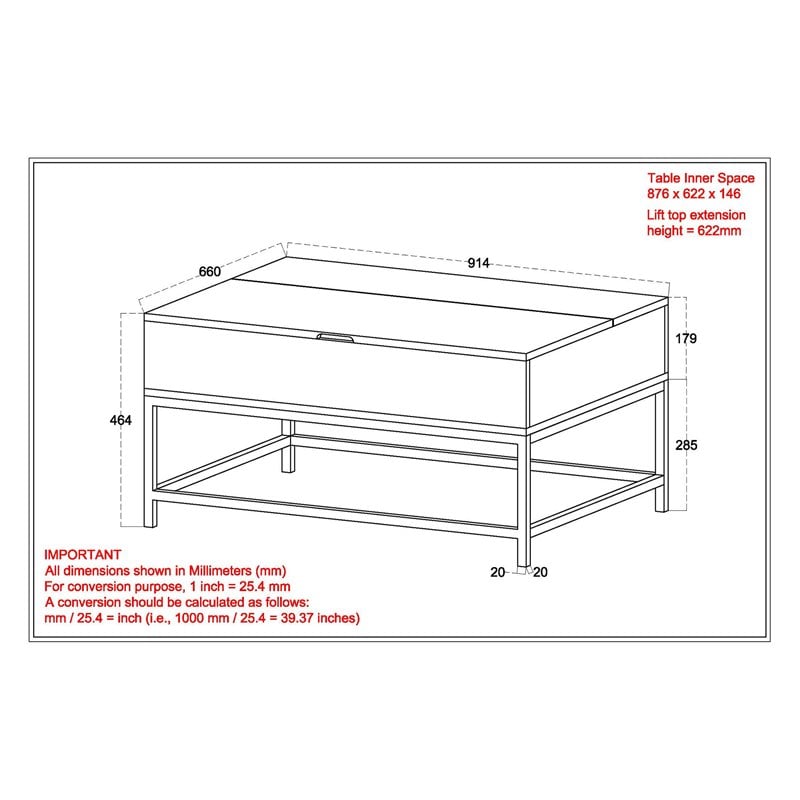 Table Inner Space
876 x 622 x 146

Lift top extension
height = 622mm

660

914

179

464

285

20 20

IMPORTANT
All dimensions shown in Millimeters (mm)
For conversion purpose, 1 inch = 25.4 mm
A conversion should be calculated as follows:
mm / 25.4 = inch (i.e., 1000 mm / 25.4 = 39.37 inches)