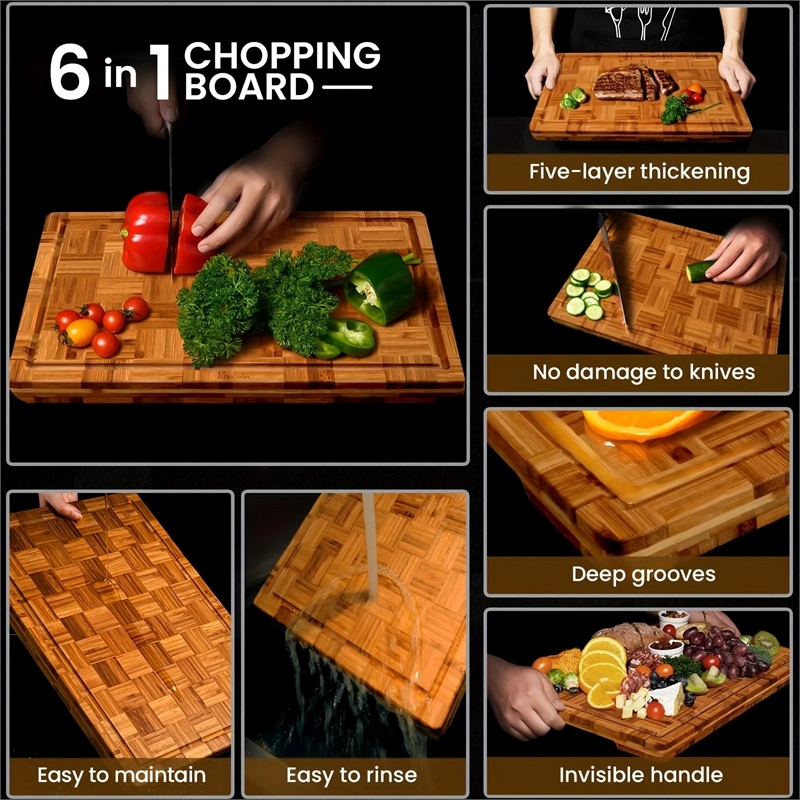 6 in 1 CHOPPING BOARD

Five-layer thickening

No damage to knives

Deep grooves

Easy to maintain

Easy to rinse

Invisible handle