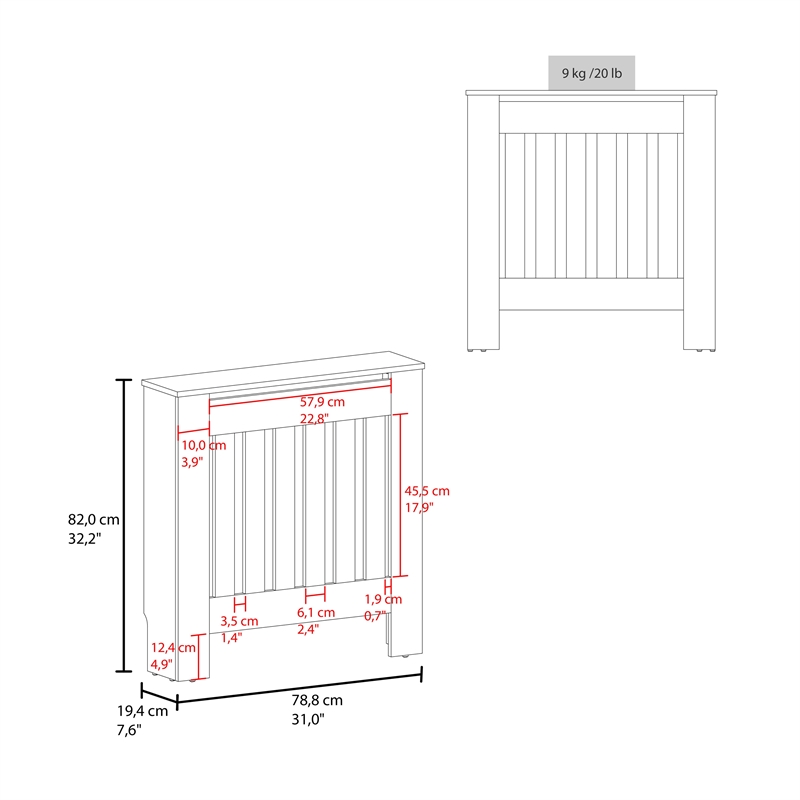 9 kg /20 lb

57,9 cm
22,8"

10,0 cm
3,9"

45,5 cm
17,9"

82,0 cm
32,2"

3,5 cm
1,4"

6,1 cm
2,4"

1,9 cm
0,7"

12,4 cm
4,9"

19,4 cm
7,6"

78,8 cm
31,0"