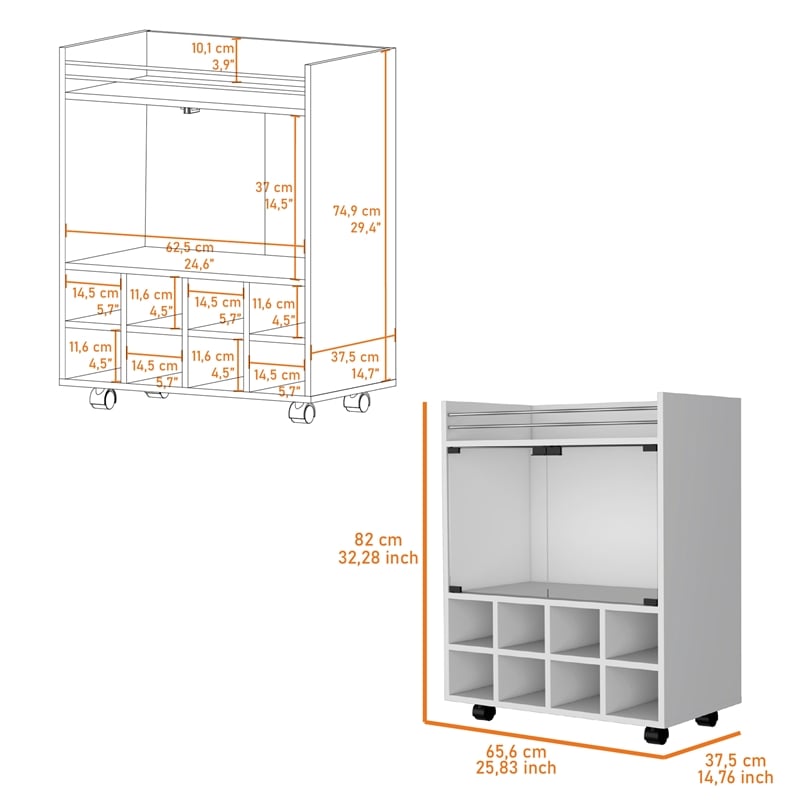 10,1 cm
3,9"

37 cm
14,5"

74,9 cm
29,4"

62,5 cm
24,6"

14,5 cm
5,7"

11,6 cm
4,5"

14,5 cm
5,7"

11,6 cm
4,5"

11,6 cm
4,5"

14,5 cm
5,7"

11,6 cm
4,5"

14,5 cm
5,7"

37,5 cm
14,7"

82 cm
32,28 inch

65,6 cm
25,83 inch

37,5 cm
14,76 inch