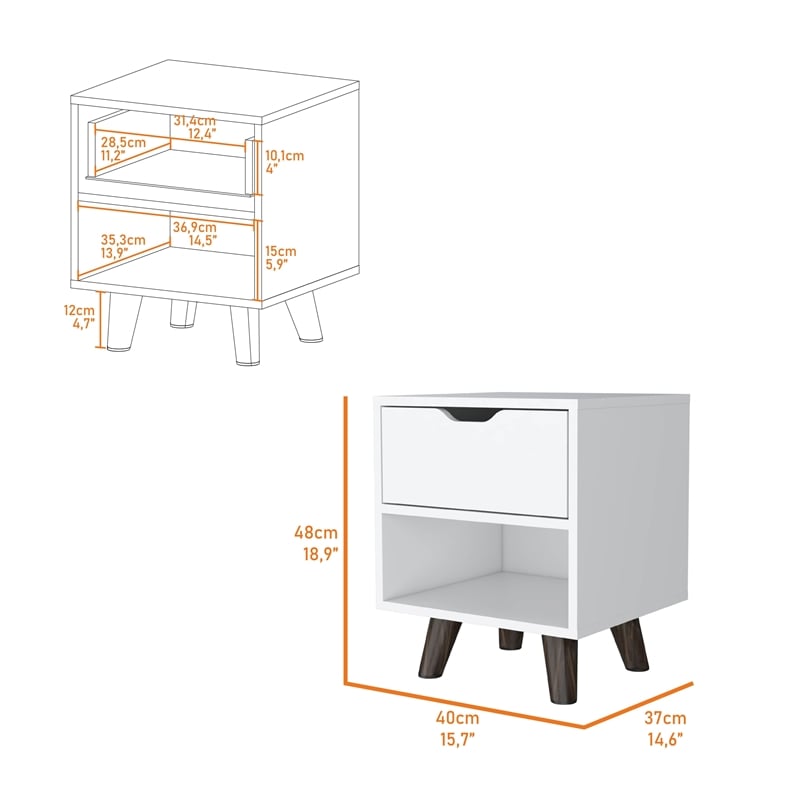 31,4cm
12,4"
28,5cm
11,2"
10,1cm
4"
36,9cm
14,5"
35,3cm
13,9"
15cm
5,9"
12cm
4,7"
48cm
18,9"
40cm
15,7"
37cm
14,6"