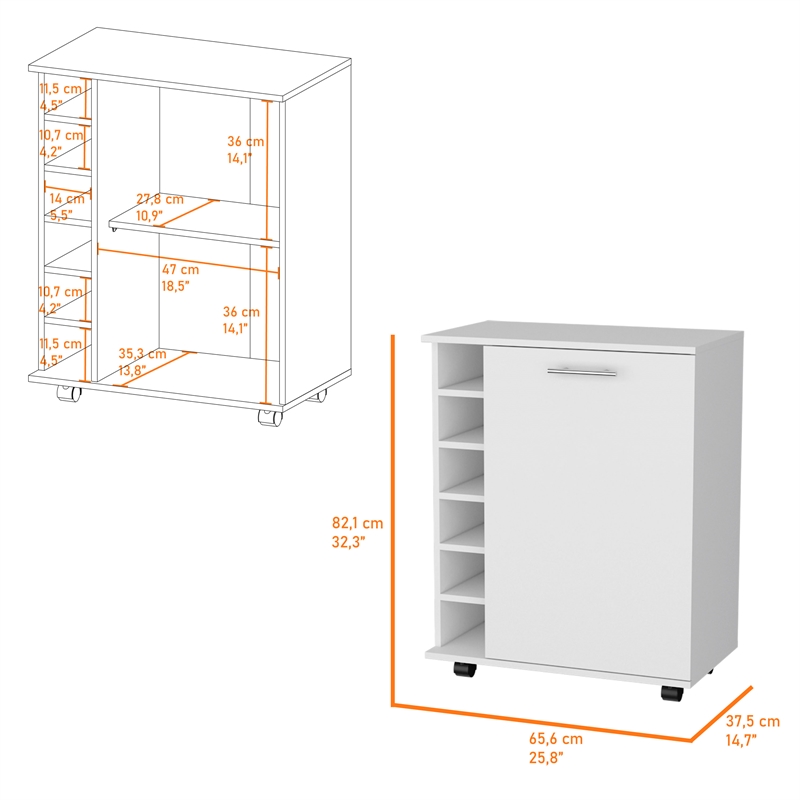 11,5 cm
4,5"
10,7 cm
4,2"
14 cm
5,5"
10,7 cm
4,2"
11,5 cm
4,5"
36 cm
14,1"
27,8 cm
10,9"
47 cm
18,5"
36 cm
14,1"
35,3 cm
13,8"

82,1 cm
32,3"
65,6 cm
25,8"
37,5 cm
14,7"