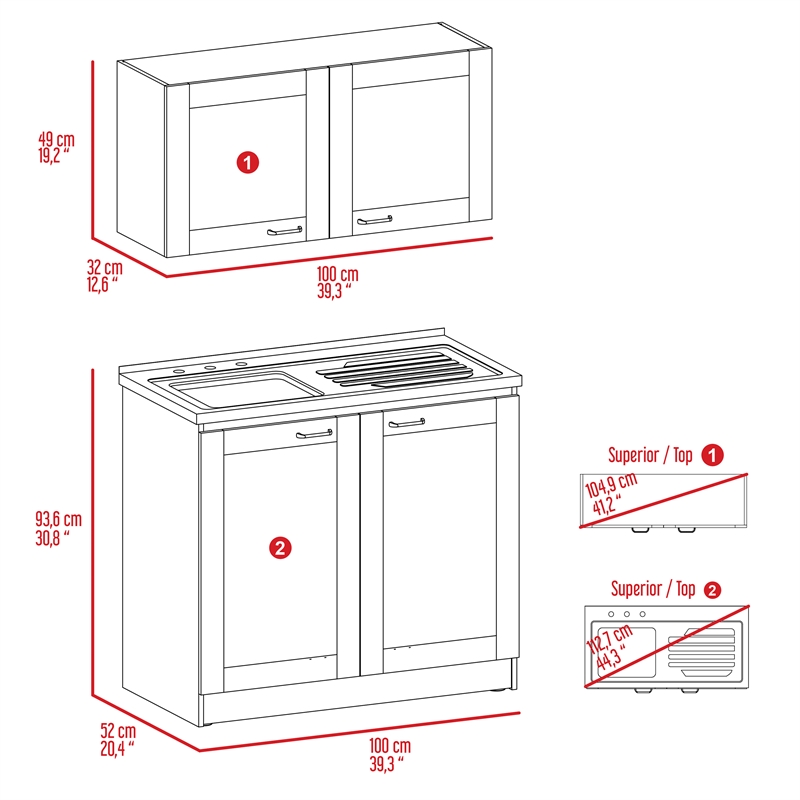 49 cm
19,2 “

1

32 cm
12,6 “

100 cm
39,3 “

93,6 cm
30,8 “

2

52 cm
20,4 “

100 cm
39,3 “

Superior / Top 1

104,9 cm
41,2 “

Superior / Top 2

112,7 cm
44,3 “