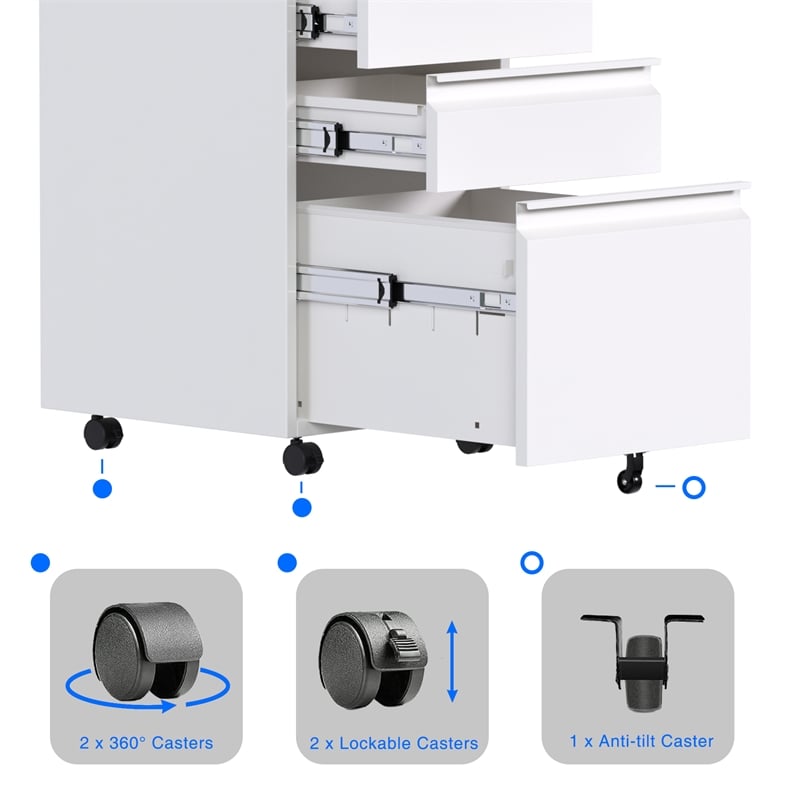 2 x 360° Casters

2 x Lockable Casters

1 x Anti-tilt Caster