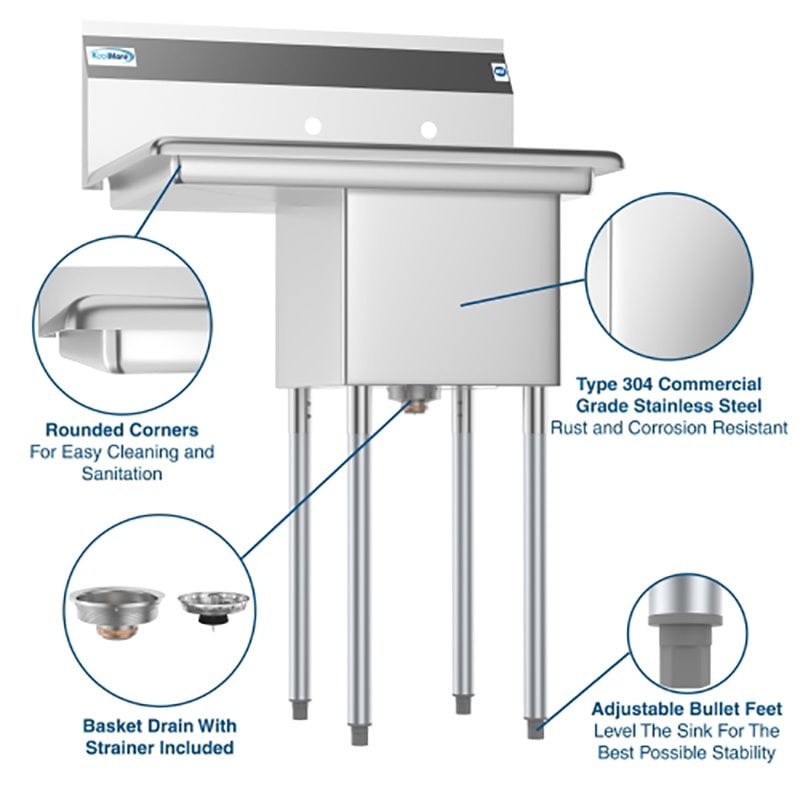 KoolMore

Rounded Corners
For Easy Cleaning and Sanitation

Type 304 Commercial Grade Stainless Steel
Rust and Corrosion Resistant

Basket Drain With Strainer Included

Adjustable Bullet Feet
Level The Sink For The Best Possible Stability