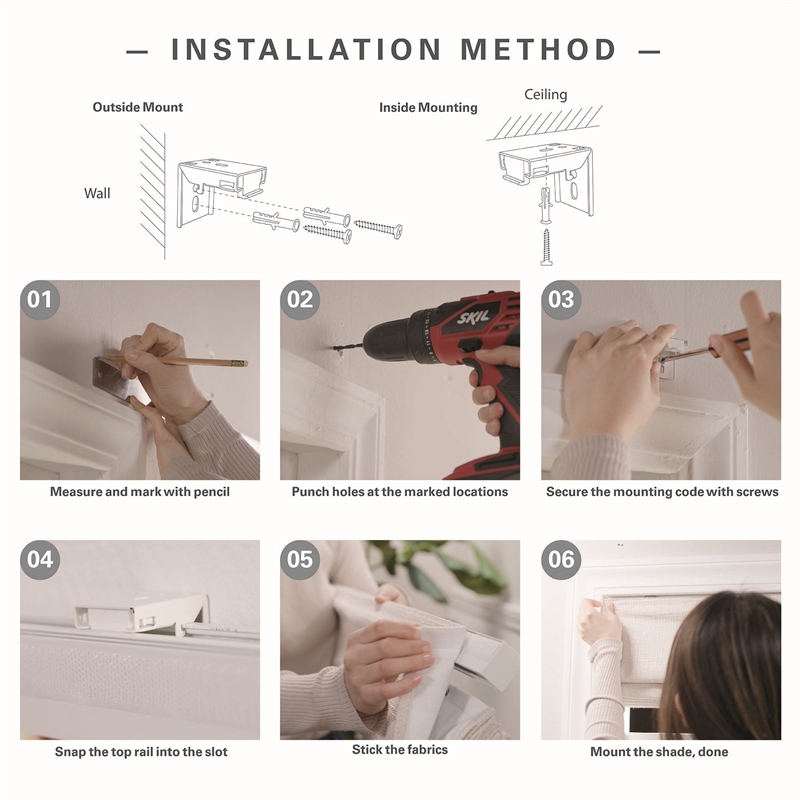 — INSTALLATION METHOD —

Outside Mount

Wall

Inside Mounting

Ceiling

01

Measure and mark with pencil

02

SKIL

Punch holes at the marked locations

03

Secure the mounting code with screws

04

Snap the top rail into the slot

05

Stick the fabrics

06

Mount the shade, done